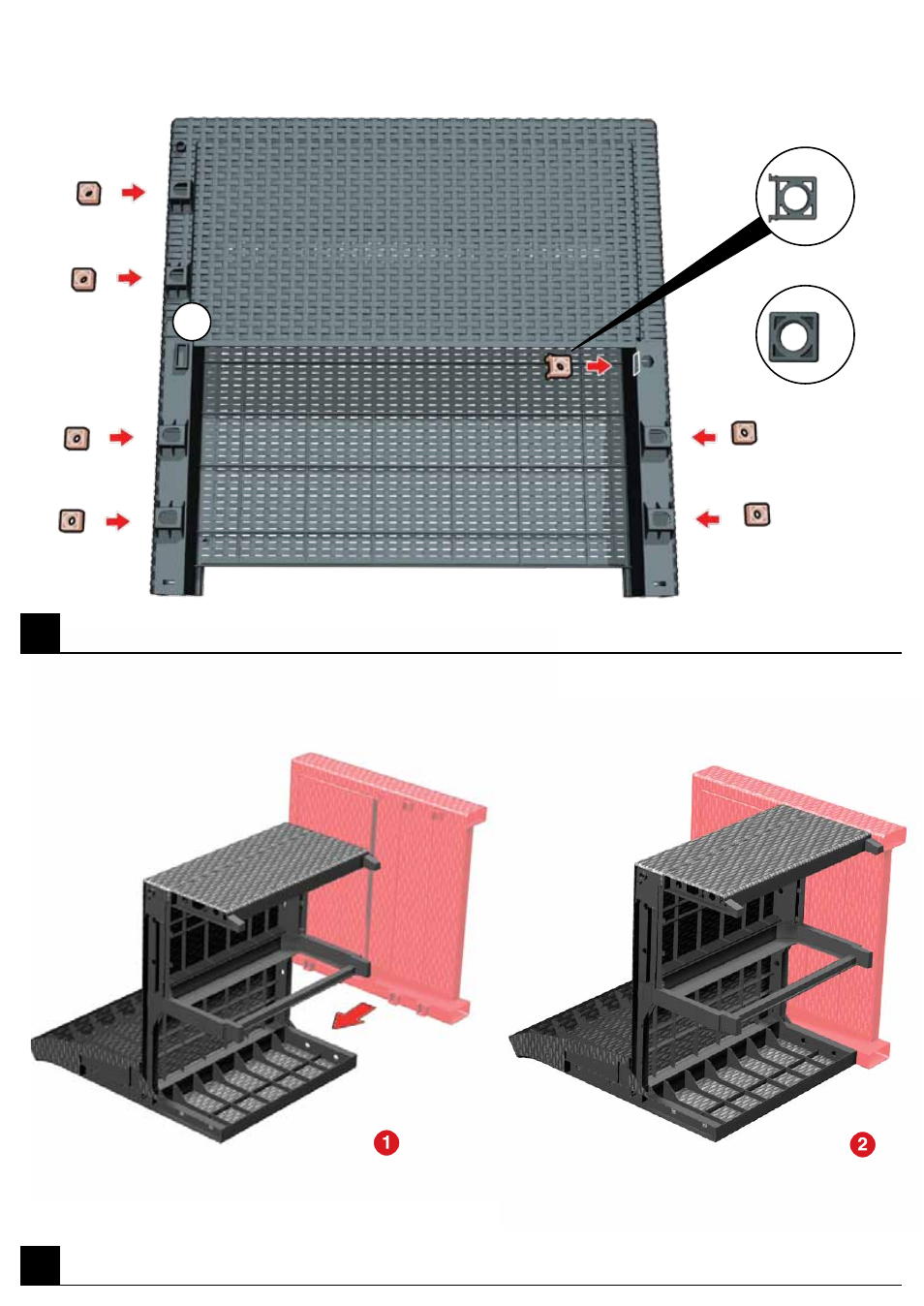 1

2