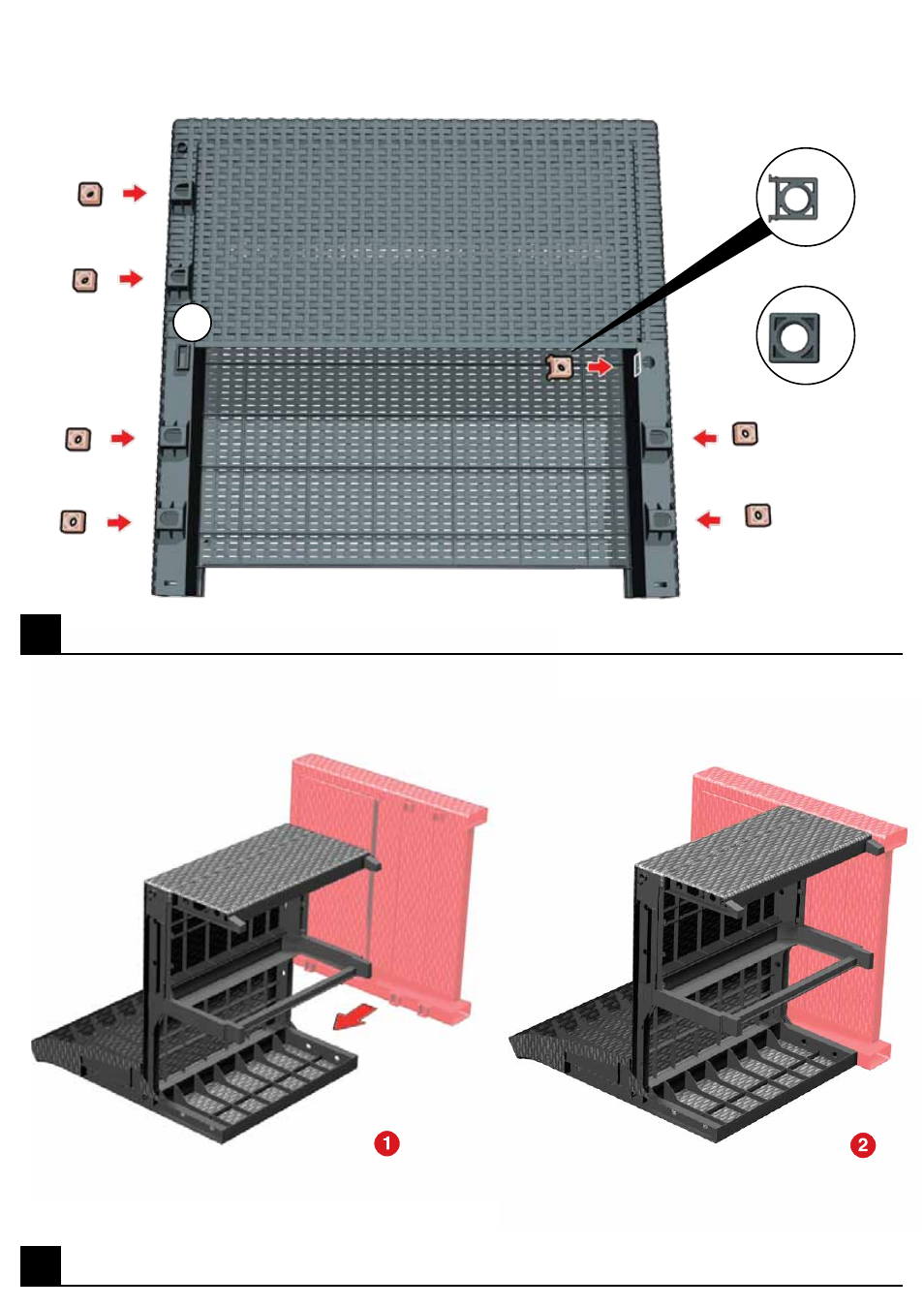 1

2