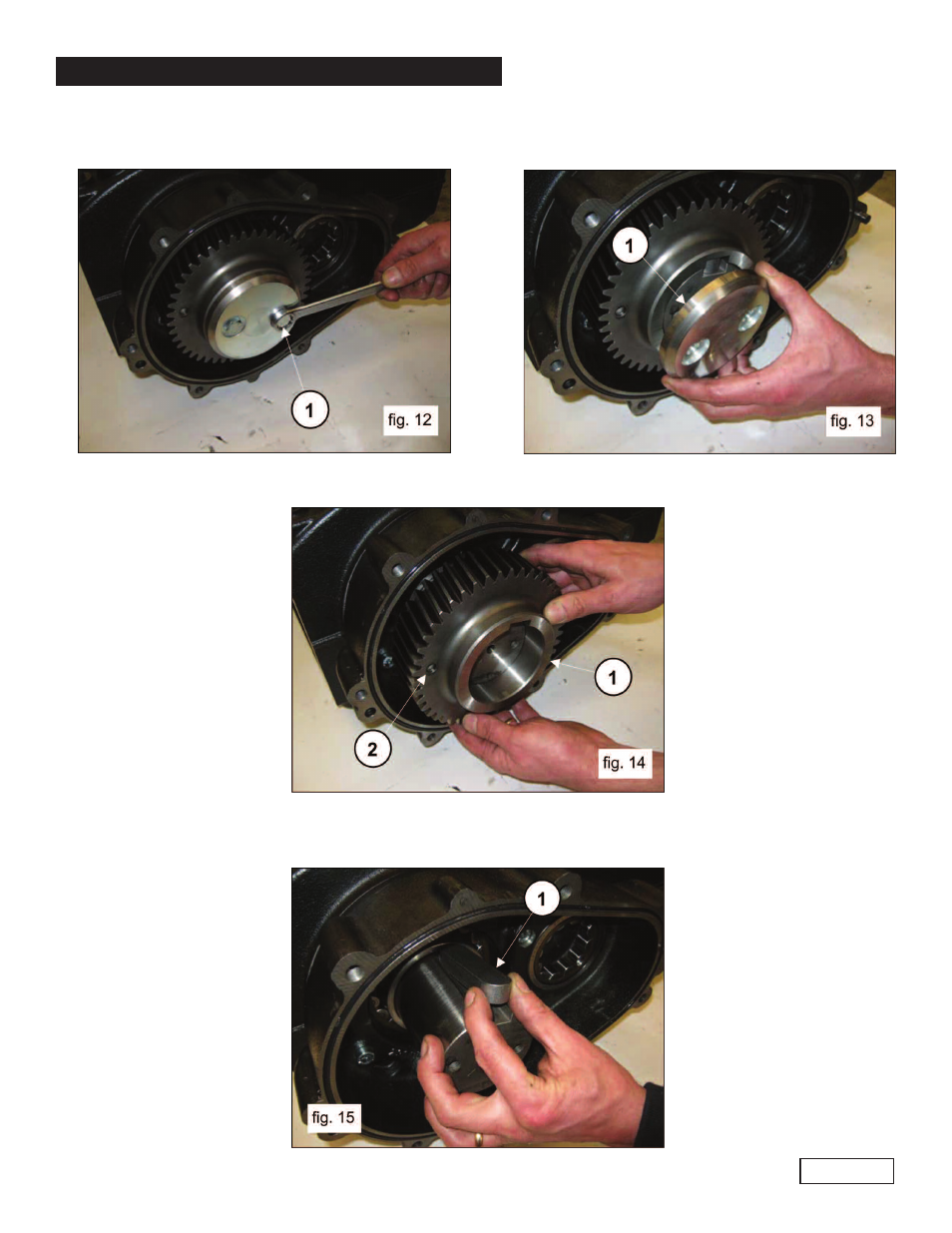 1

fig. 12

1

fig. 13

1

2

fig. 14

1

fig. 15