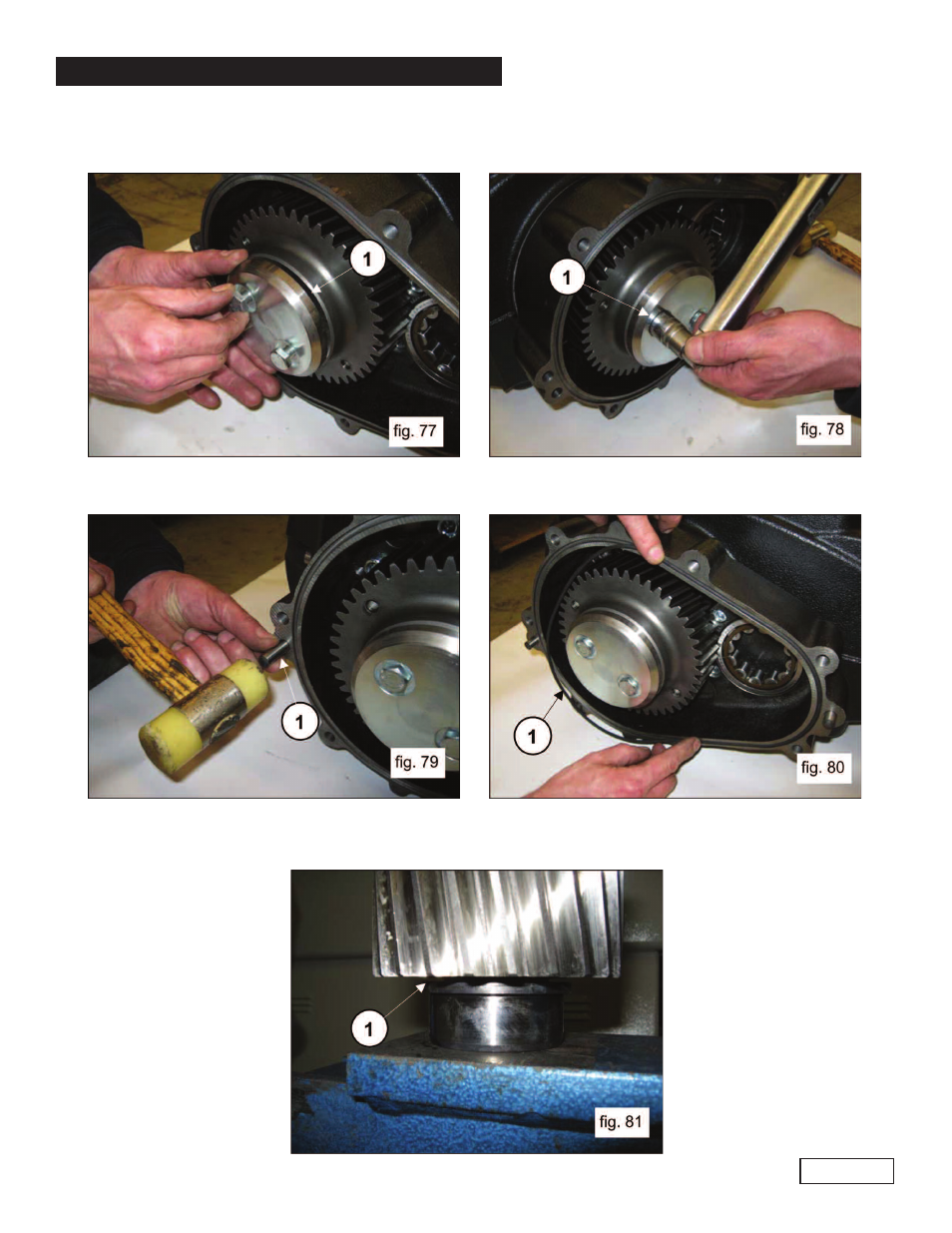 1

fig. 77

1

fig. 78

1

fig. 79

1

fig. 80

1

fig. 81