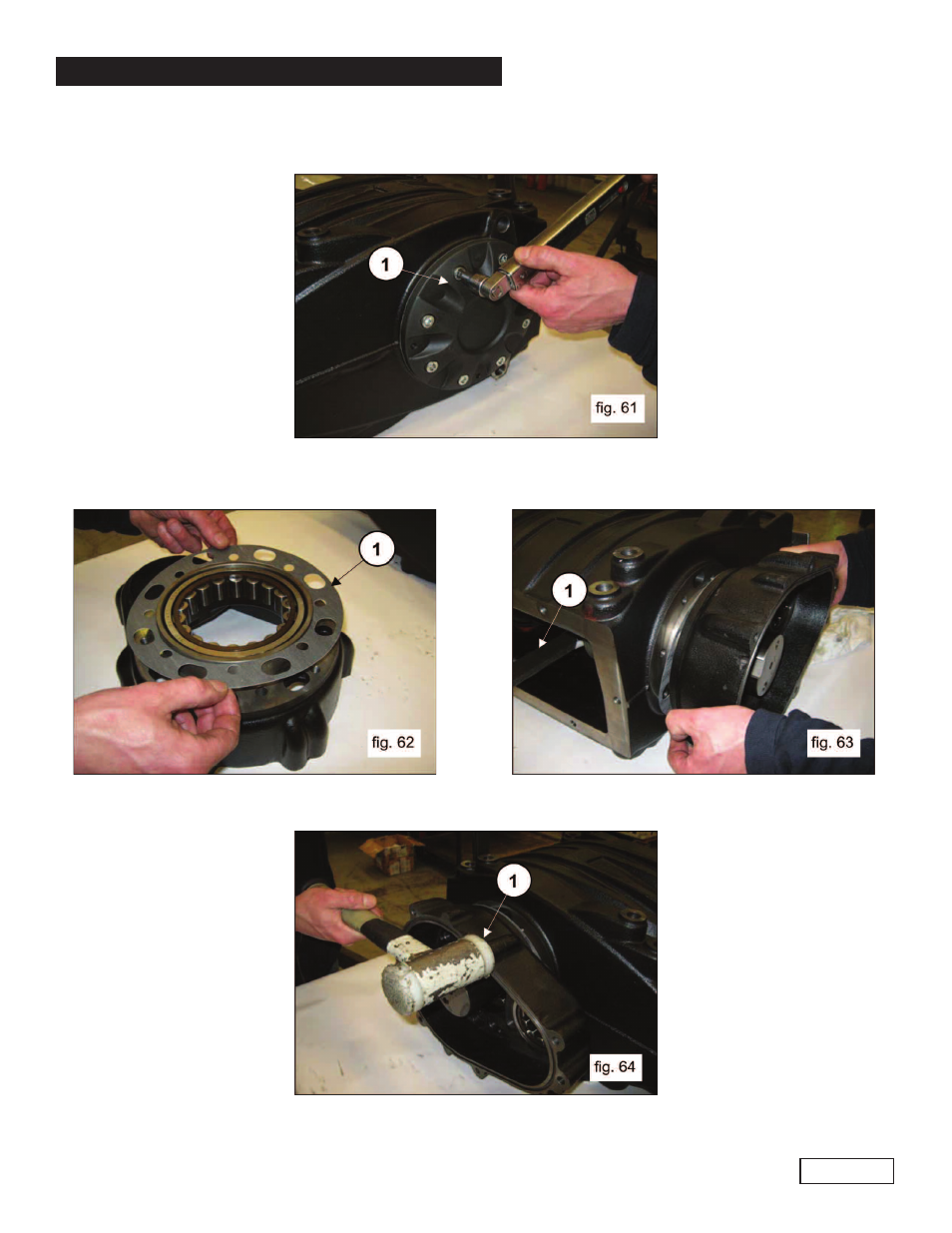 1

fig. 61

1

fig. 62

1

fig. 63

1

fig. 64