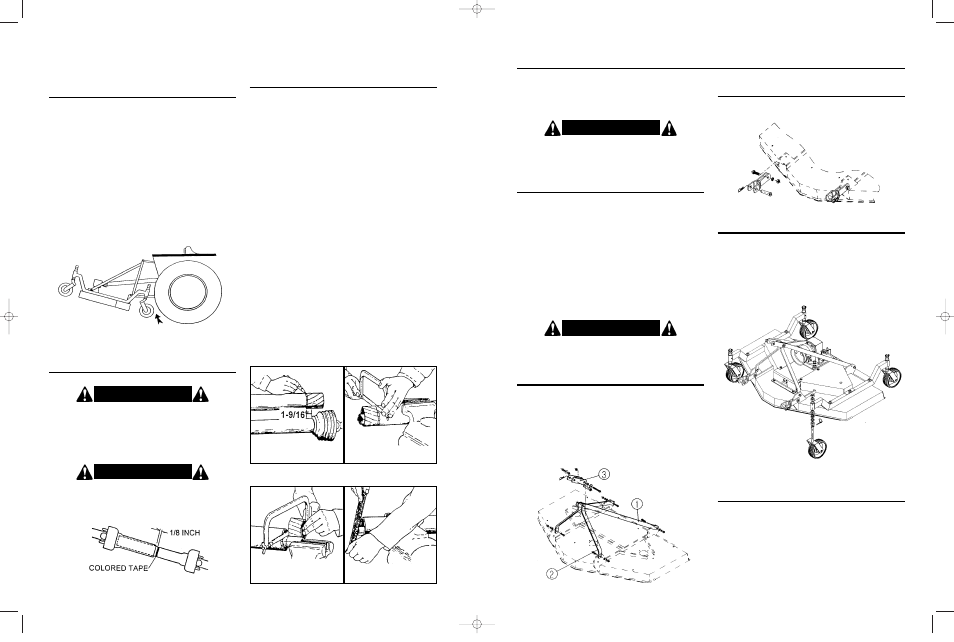 1-9/16

1/8 INCH

COLORED TAPE

3

1

2