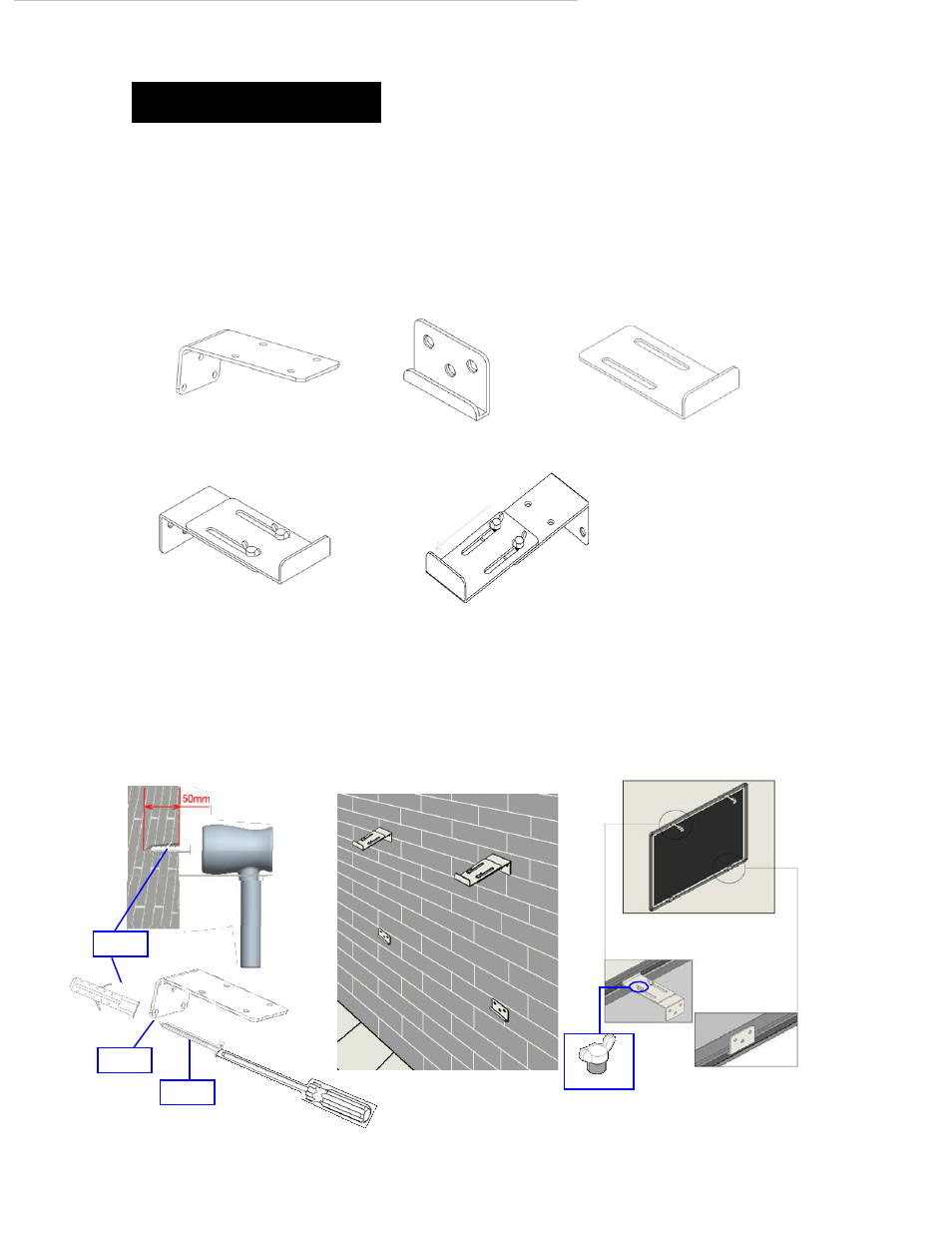 50mm