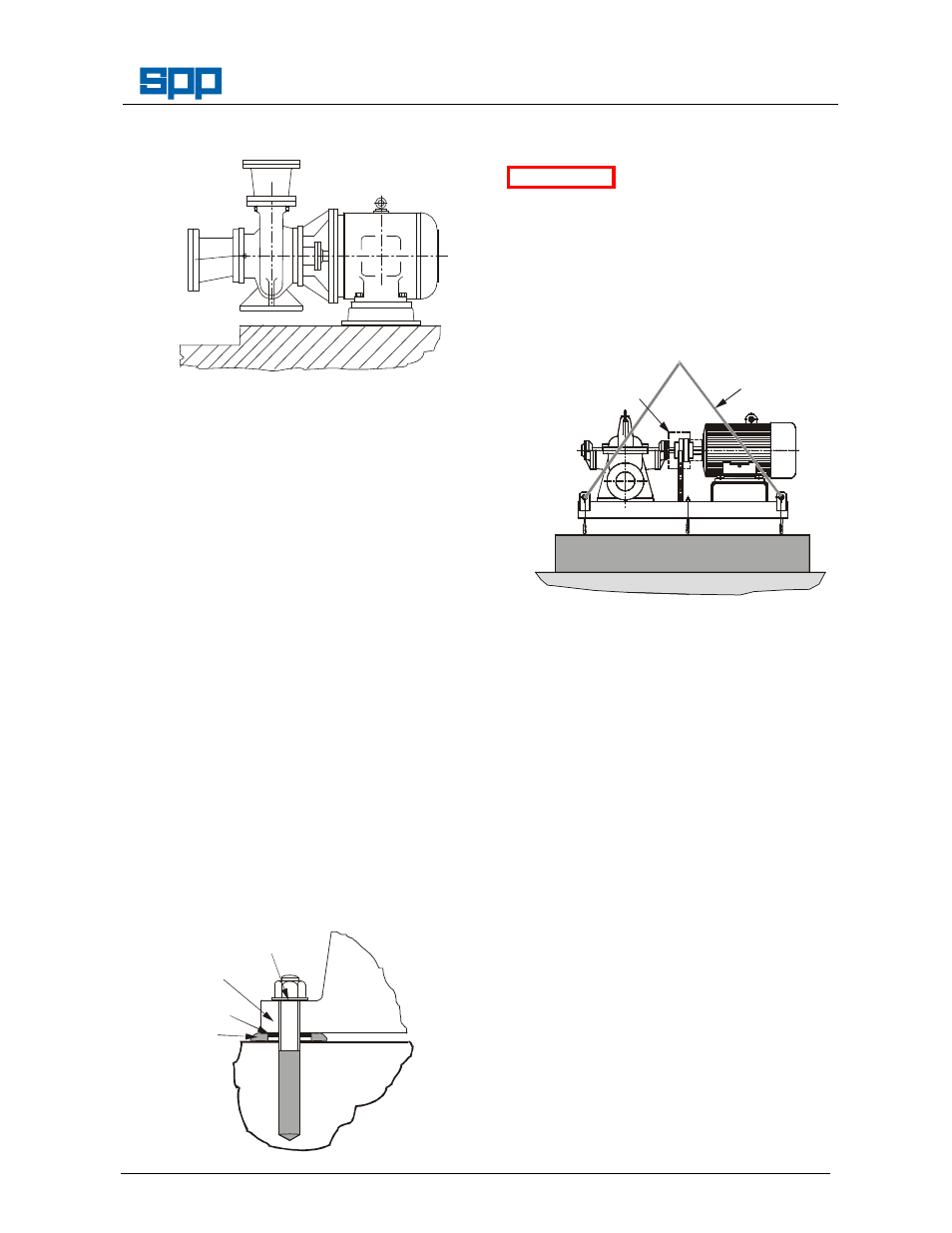 spp