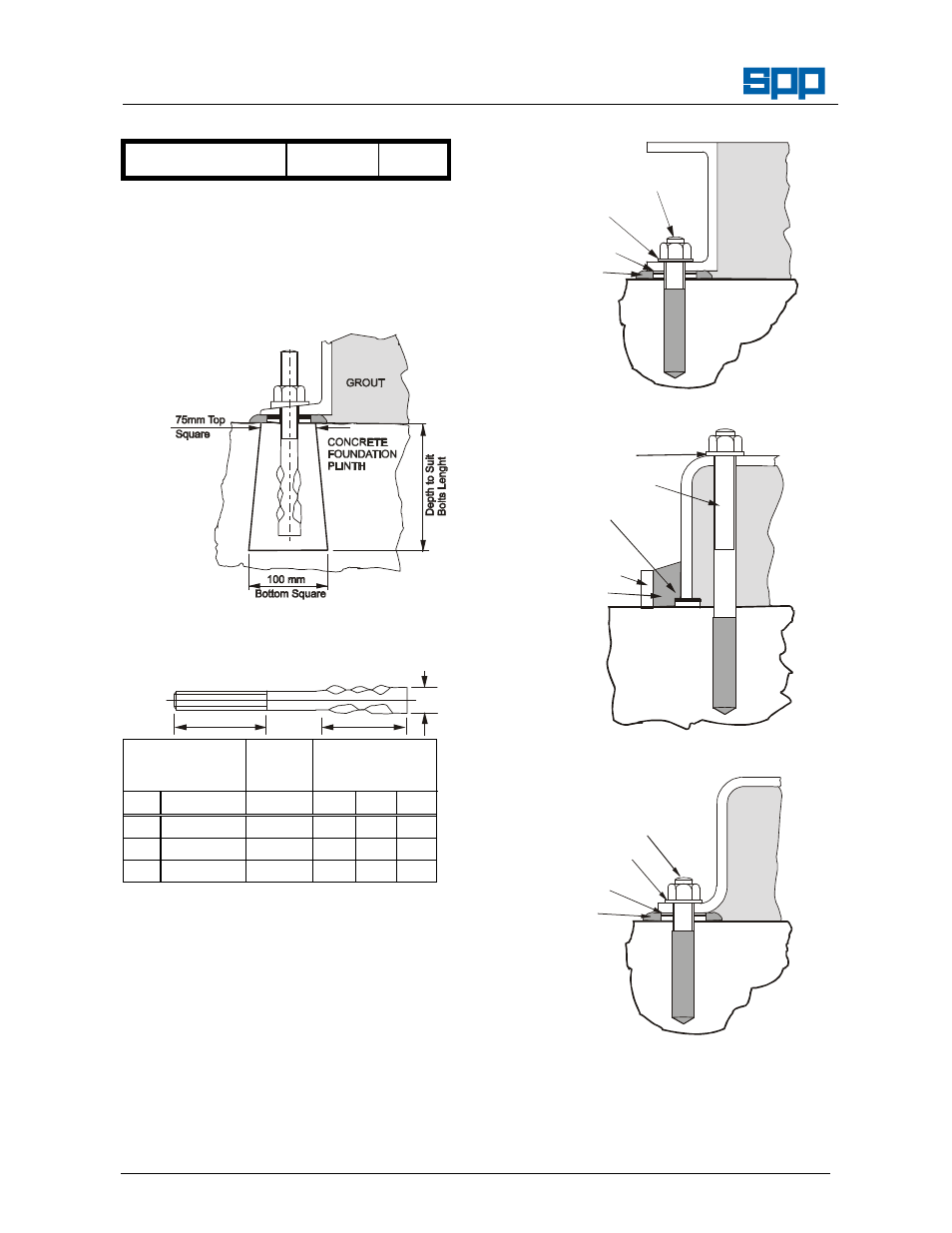 spp

GROUT

75mm Top Square

CONCRETE FOUNDATION PLINTH

Depth to Suit Bolts Lenght

100 mm Bottom Square