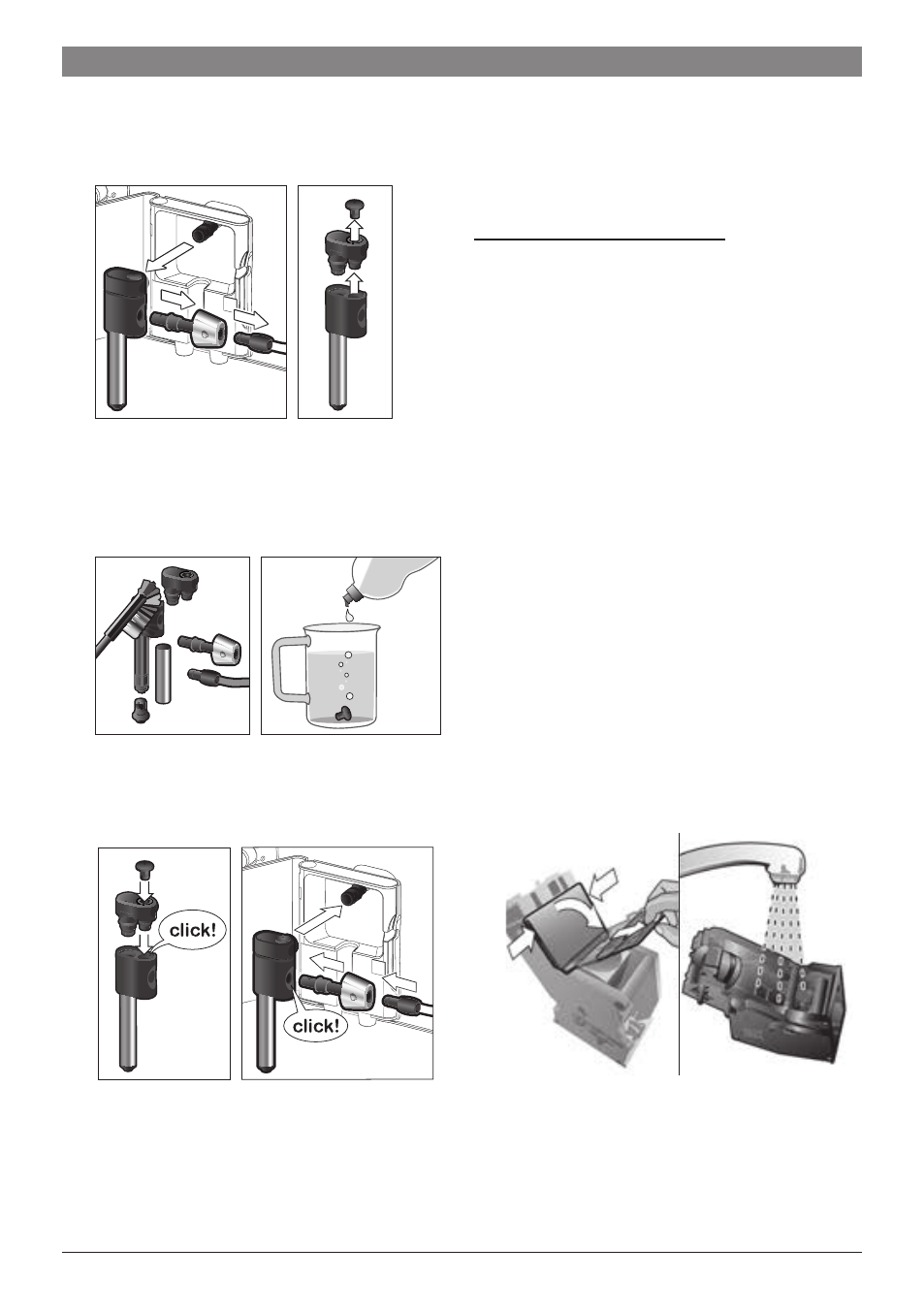 click!

click!