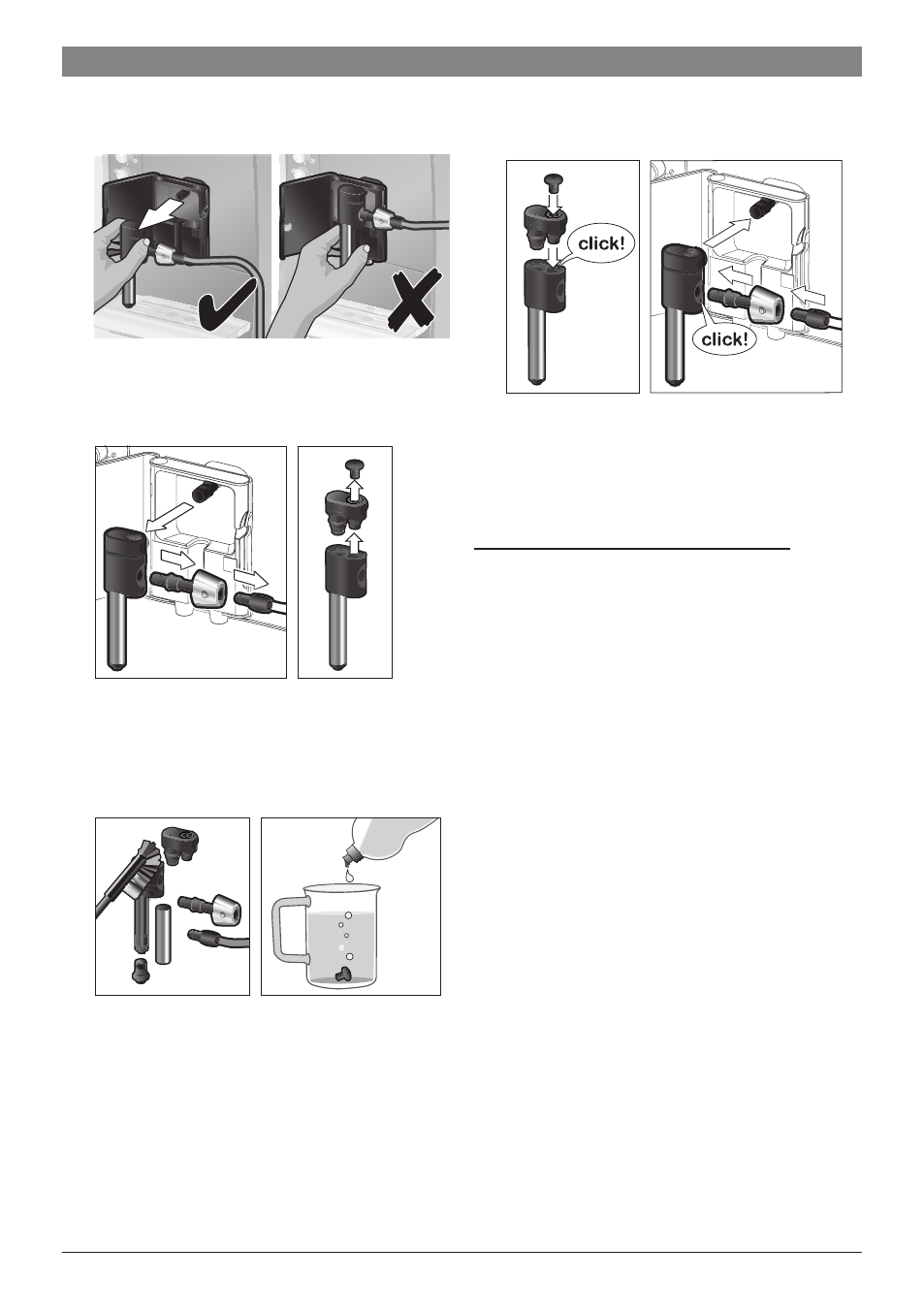 click!

click!