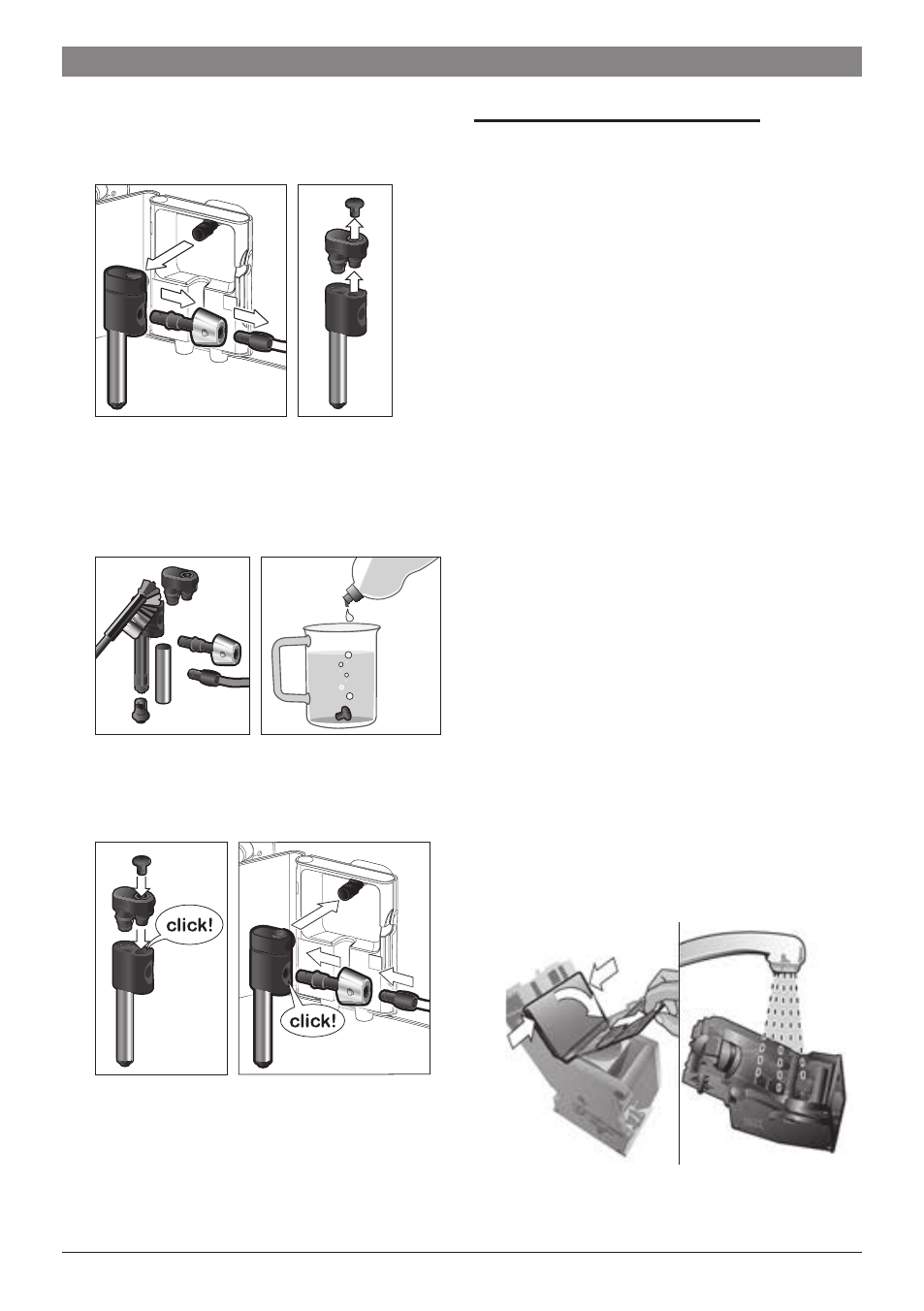 click!

click!