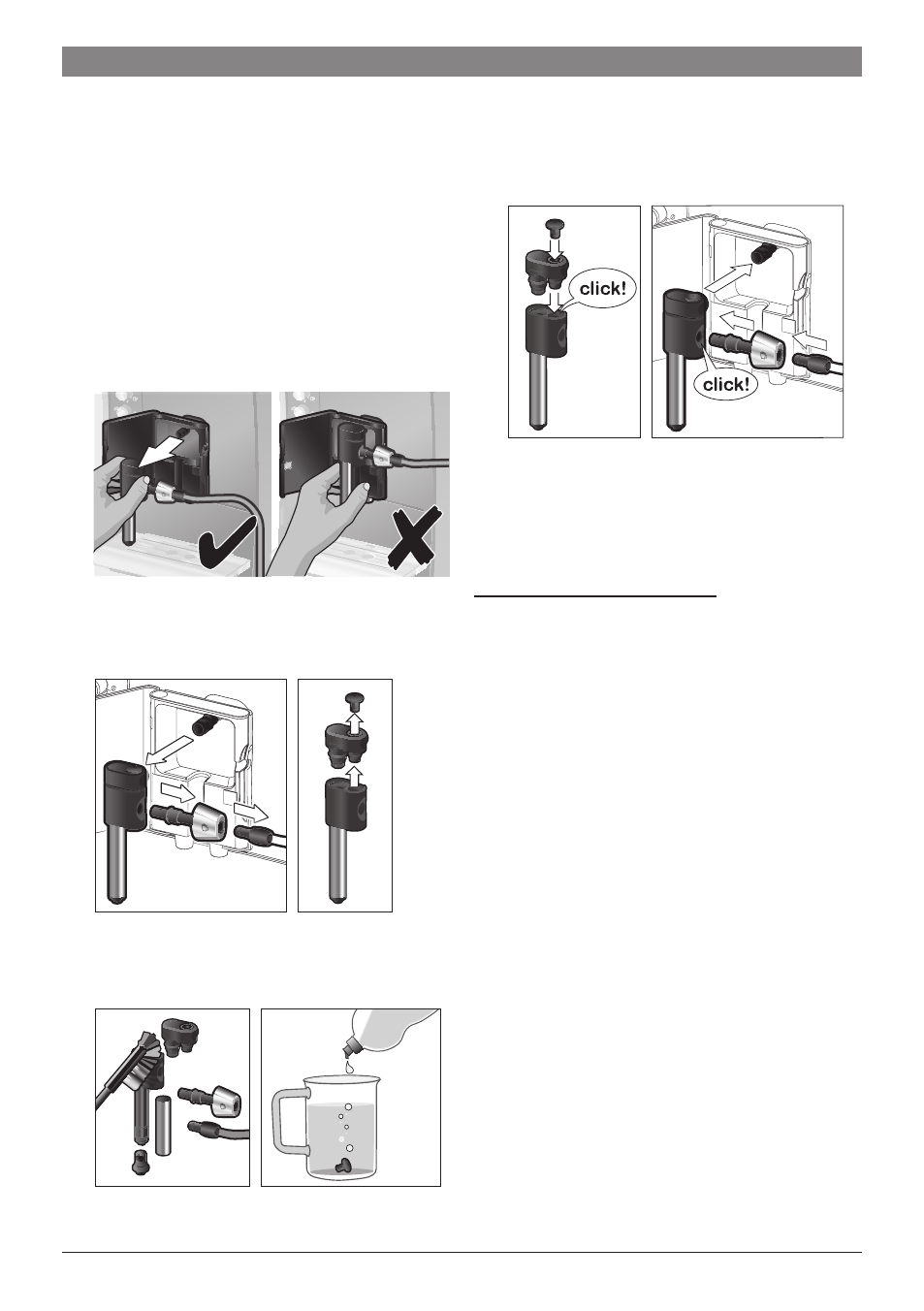 click!

click!