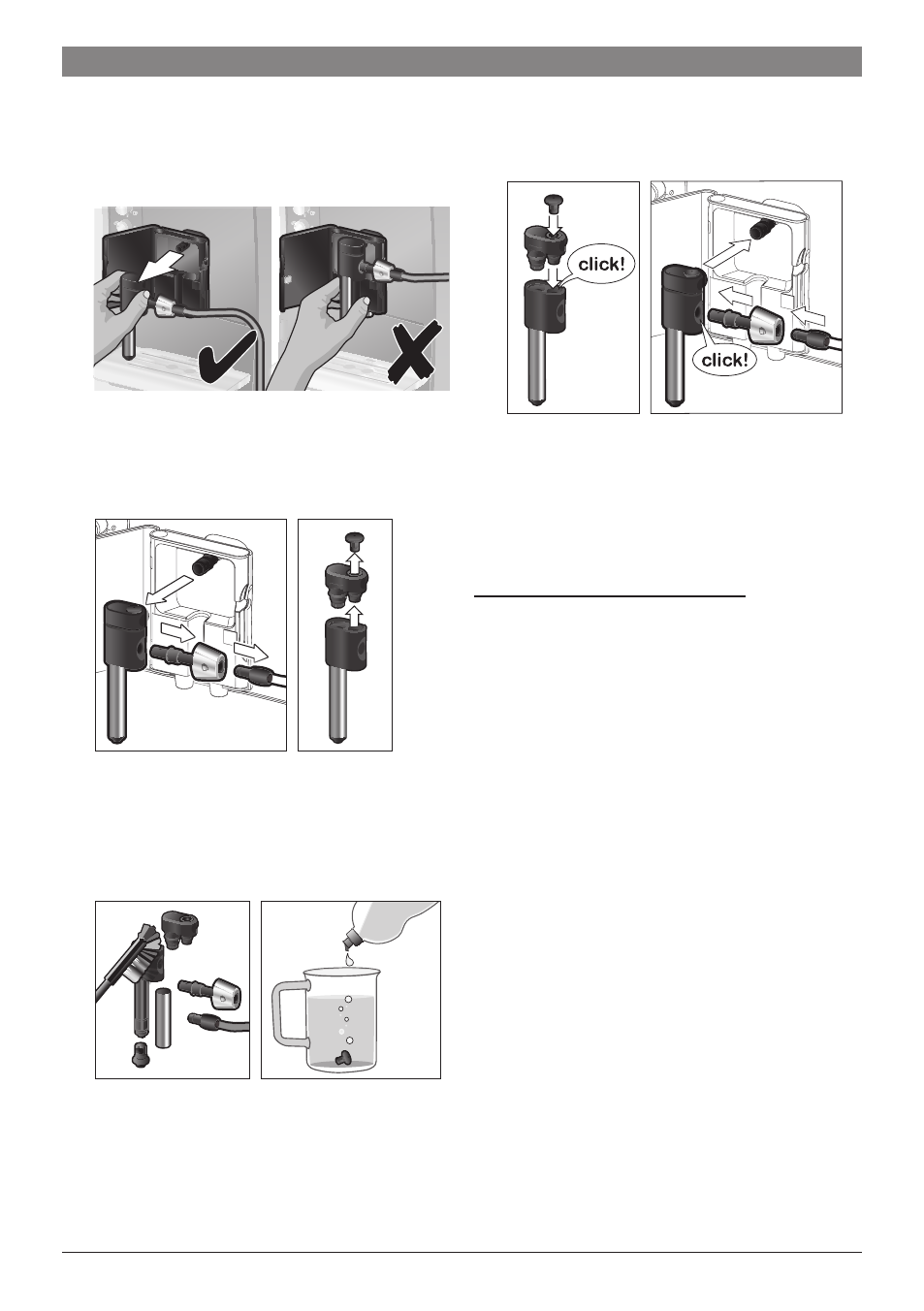 click!

click!