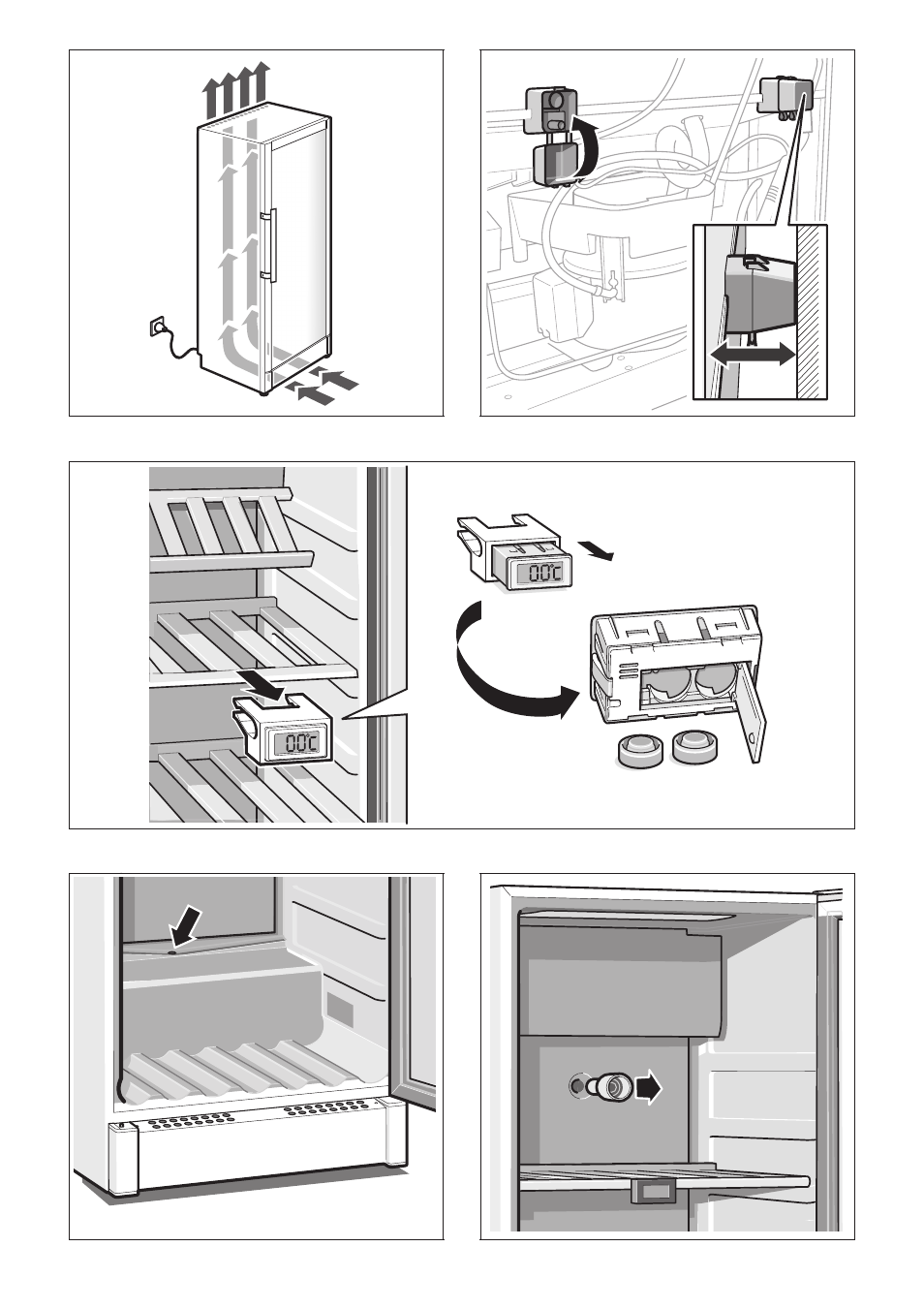 00°C

00°C