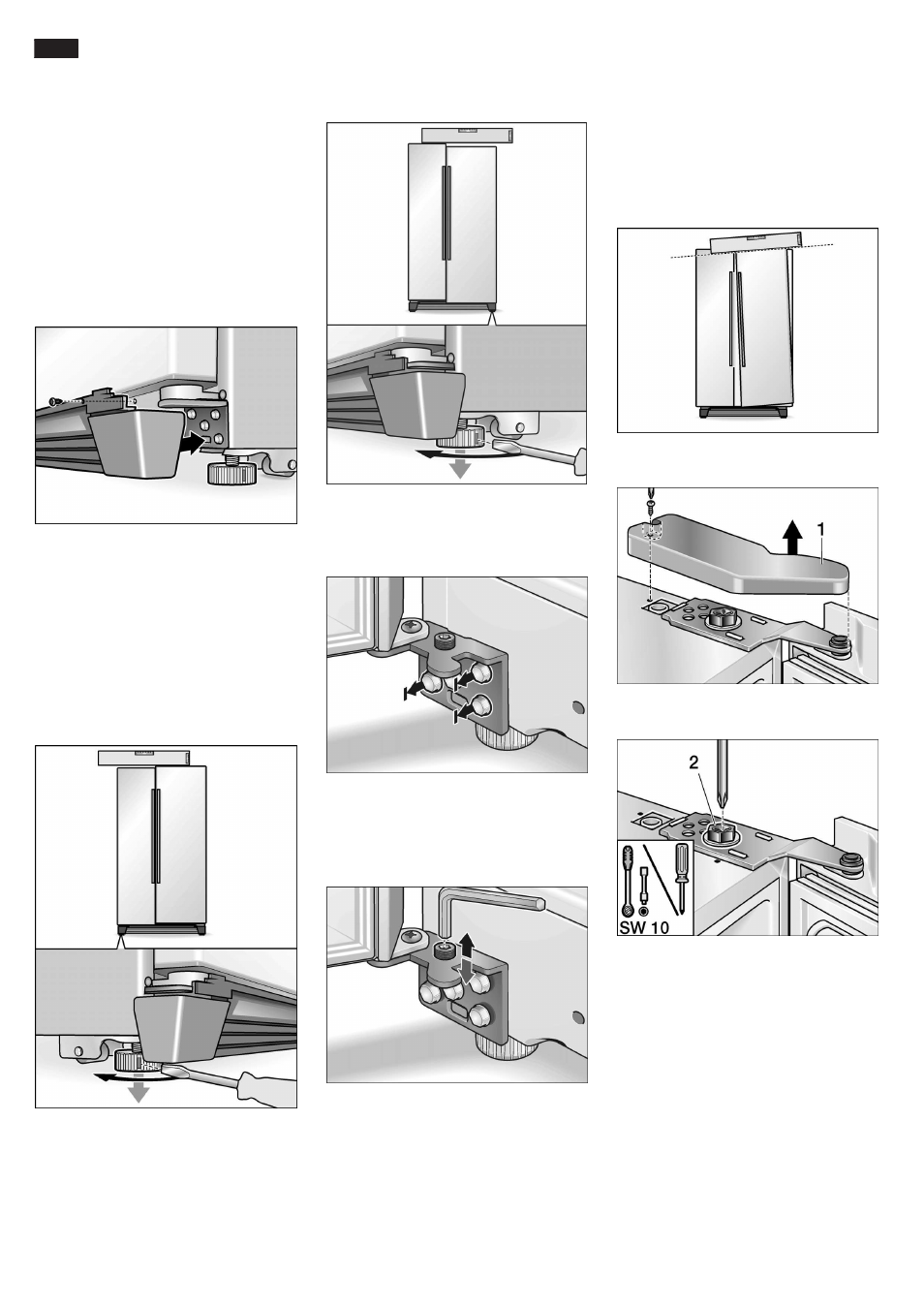 1

2

SW 10