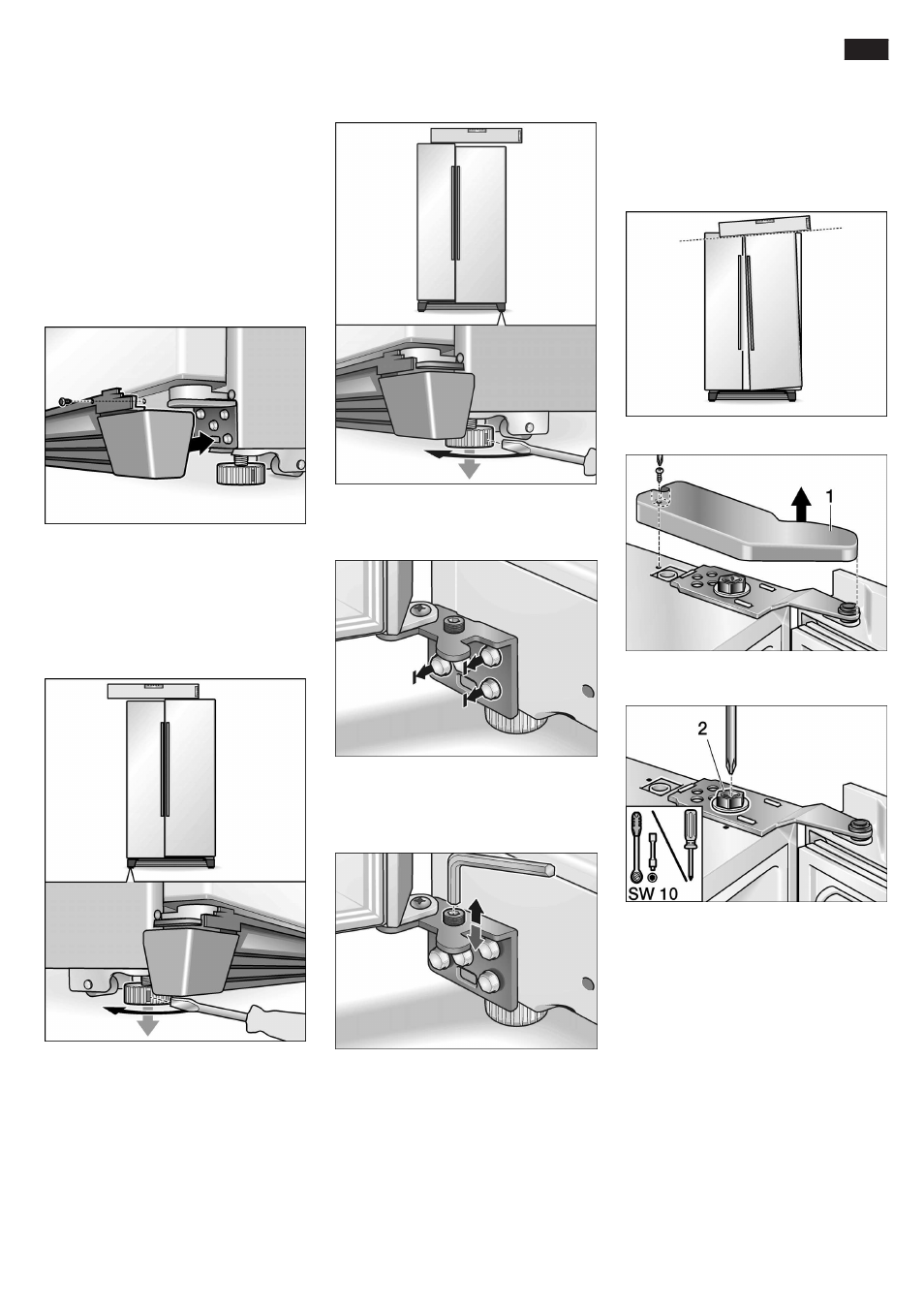 1

2

SW 10