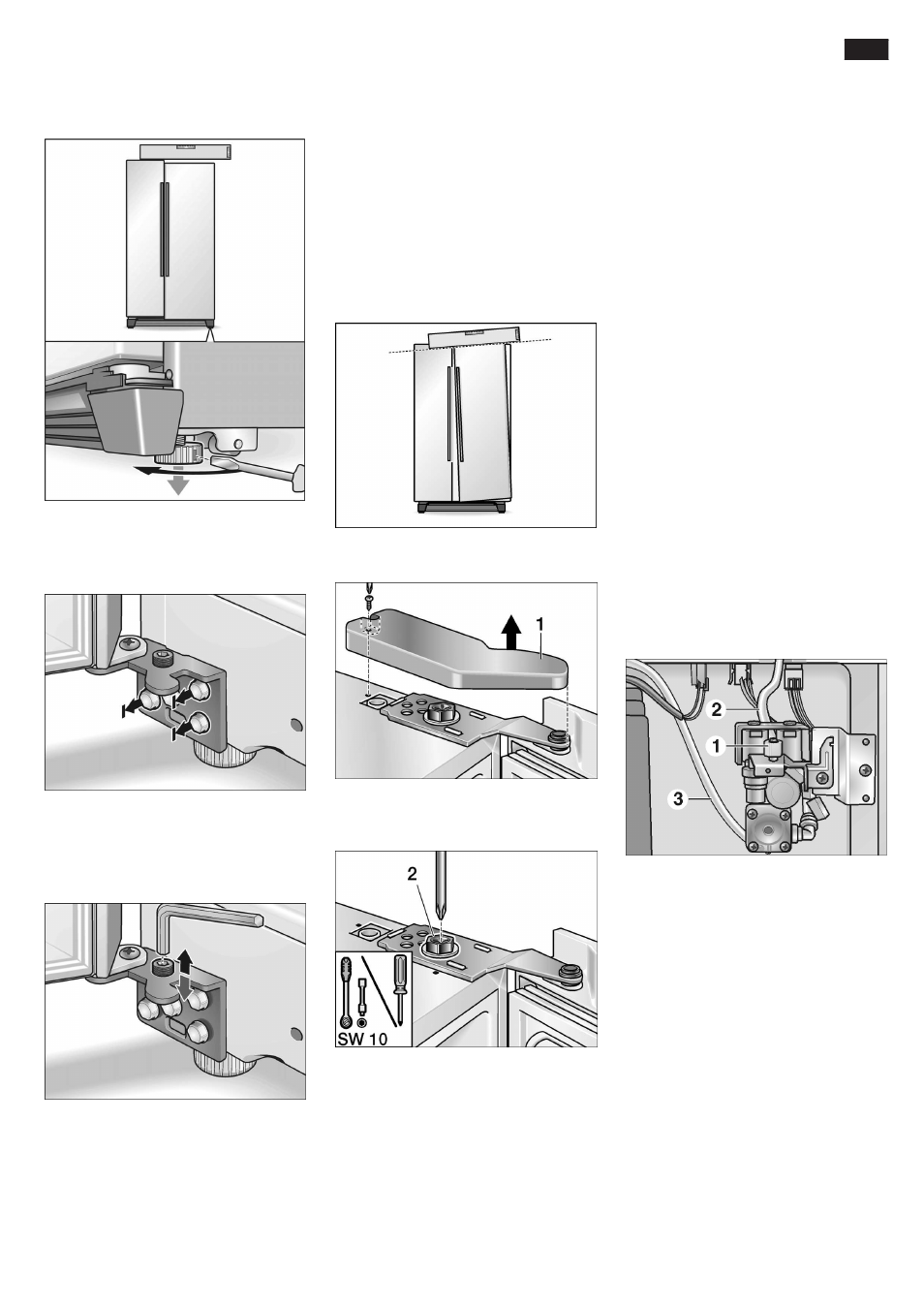 1

2

SW 10

2

1

3