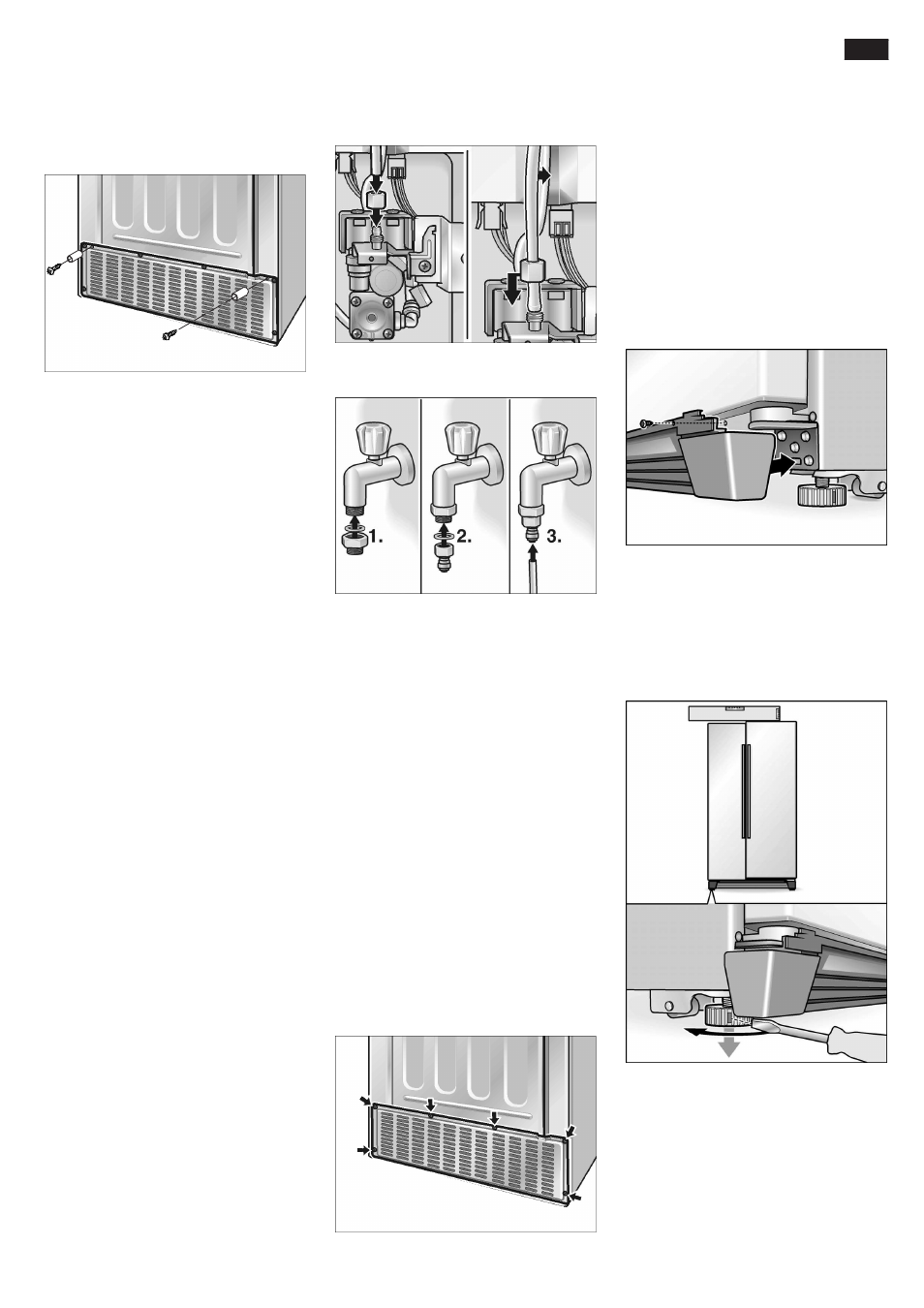 1.
2.
3.