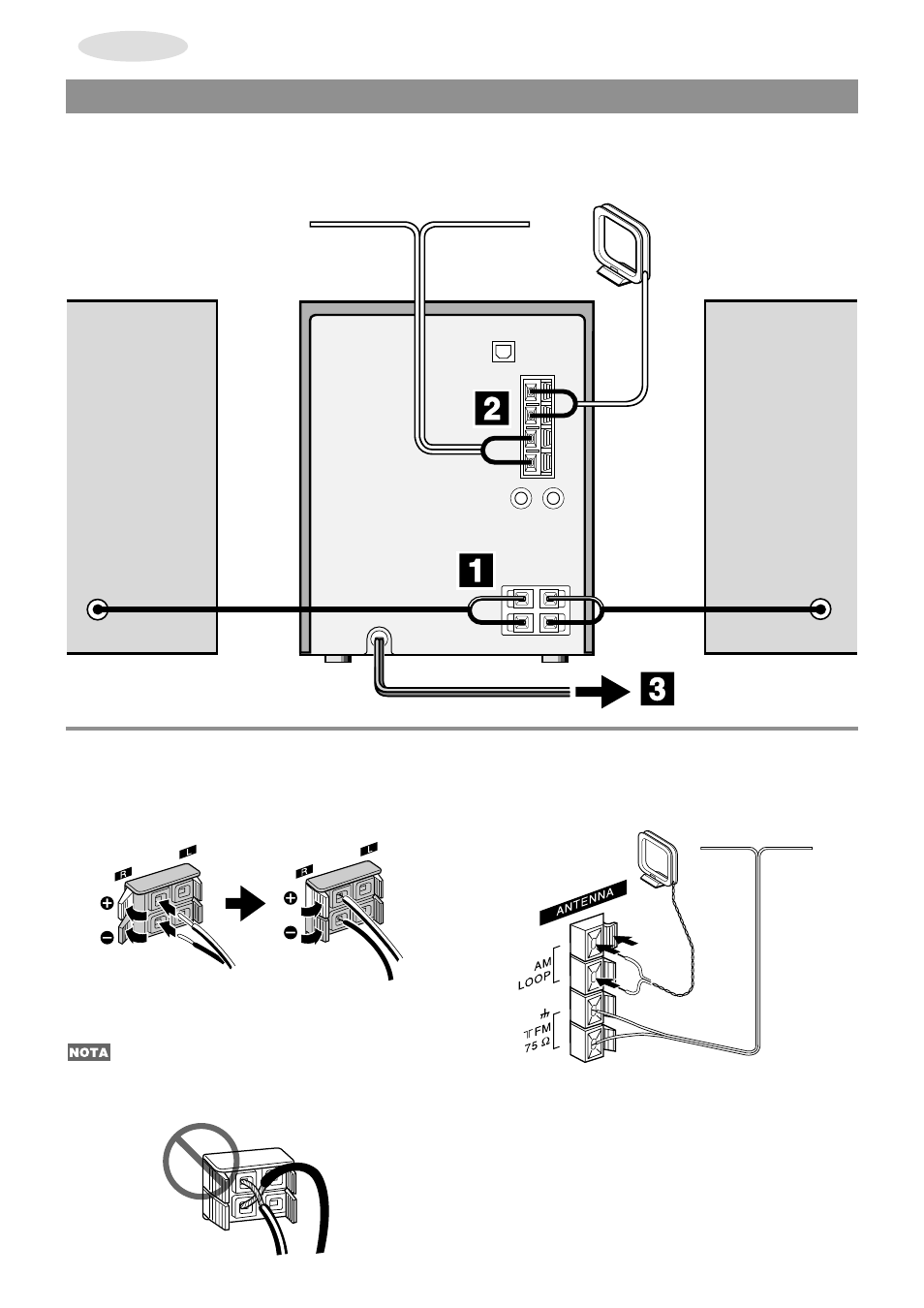 2

1

3

R L

R L

ANTENNA

AM LOOP

FM 75 Ω

NOTA