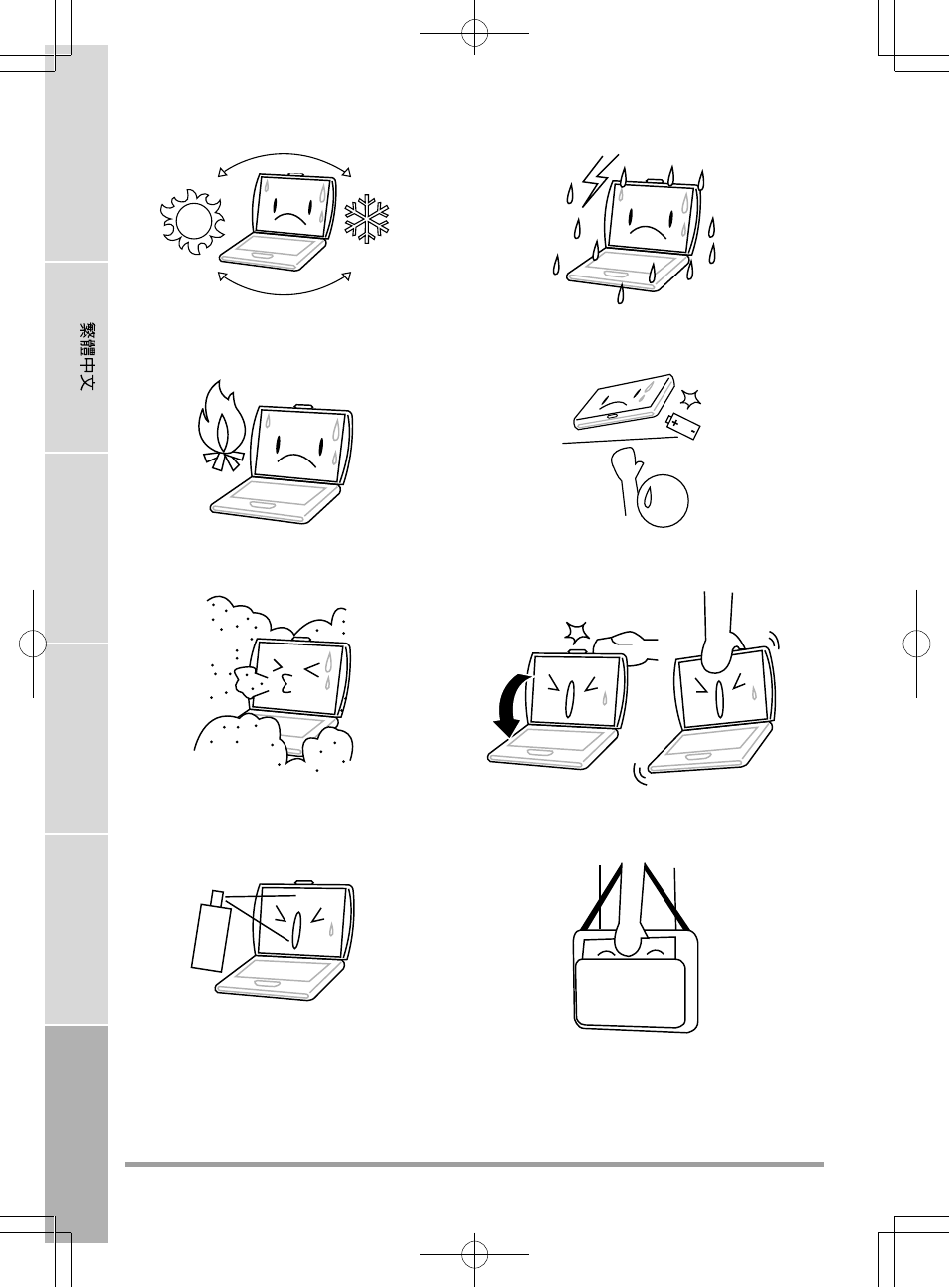 繁體中文