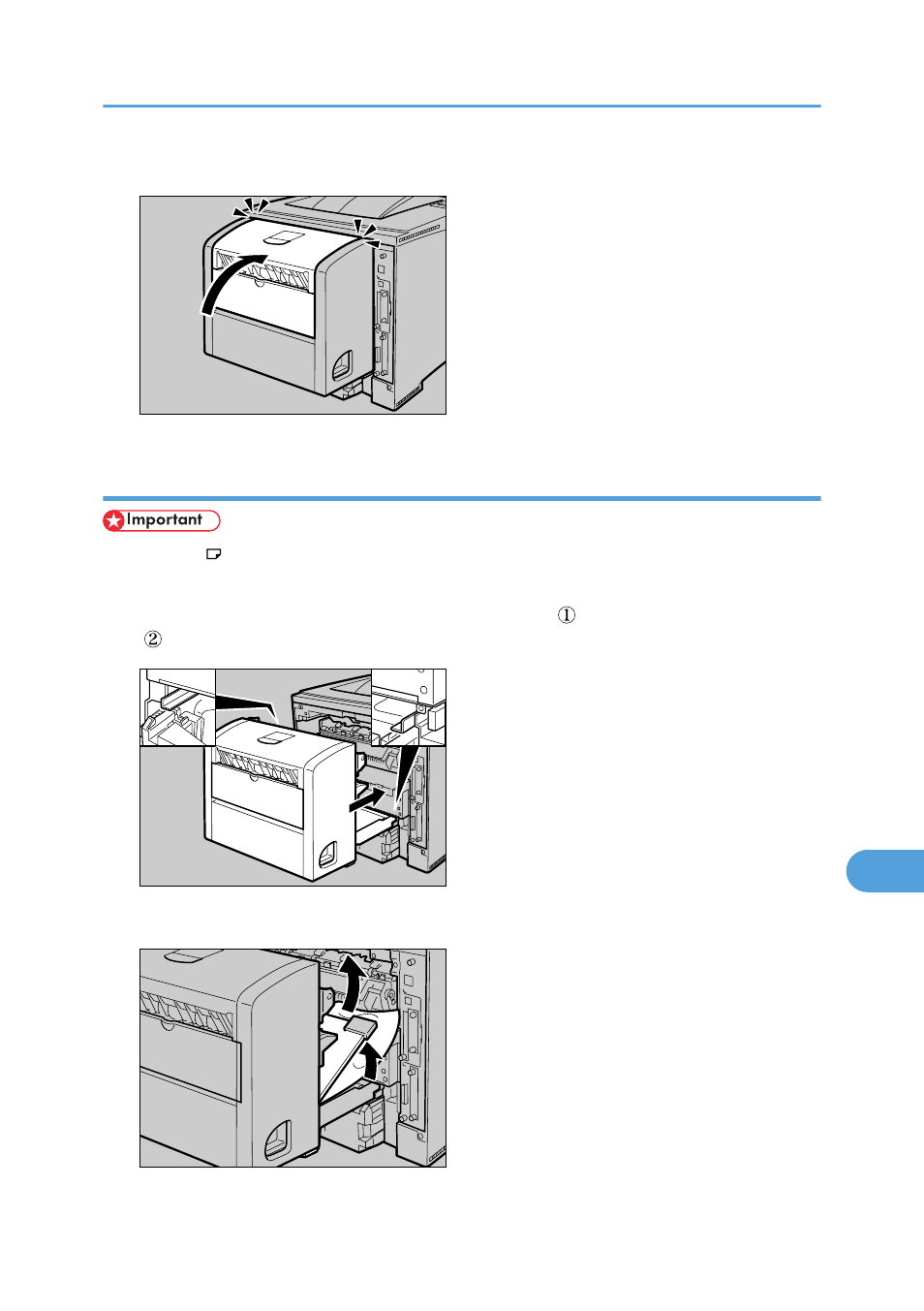 Important

①

②