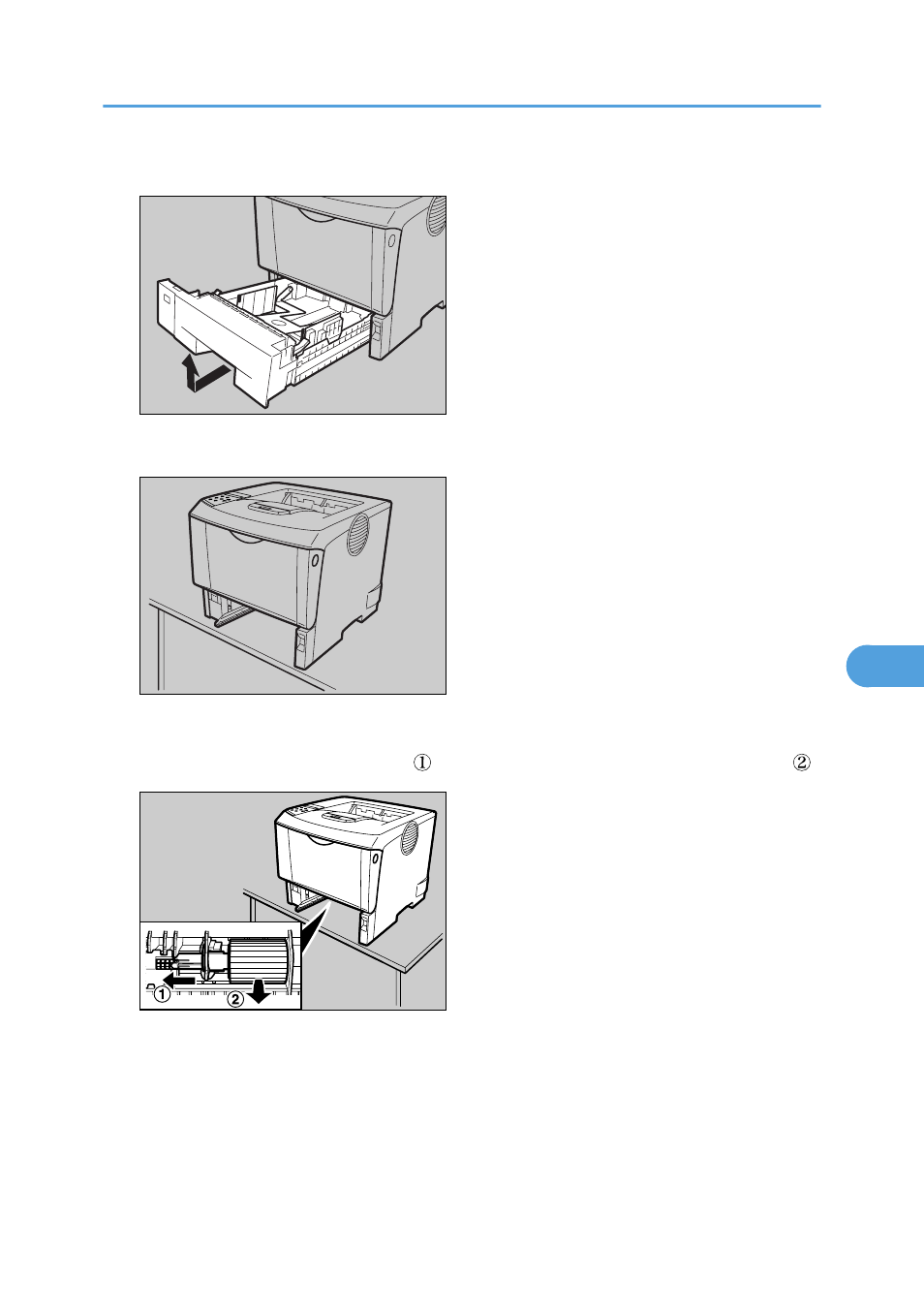 ①

②

①

②