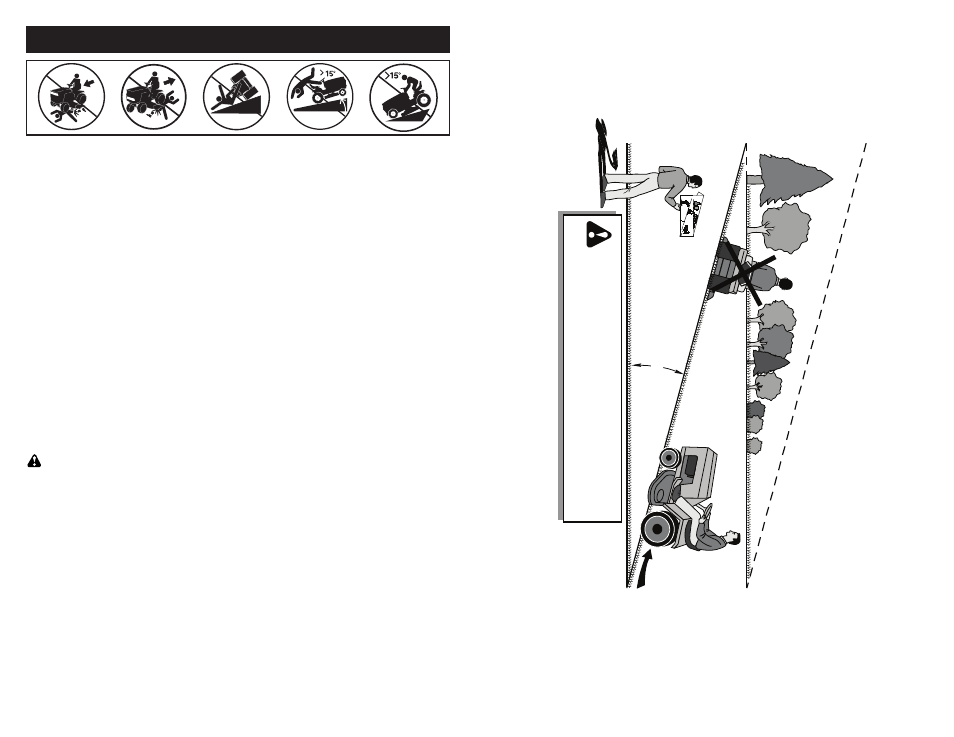 > 15°

>15°