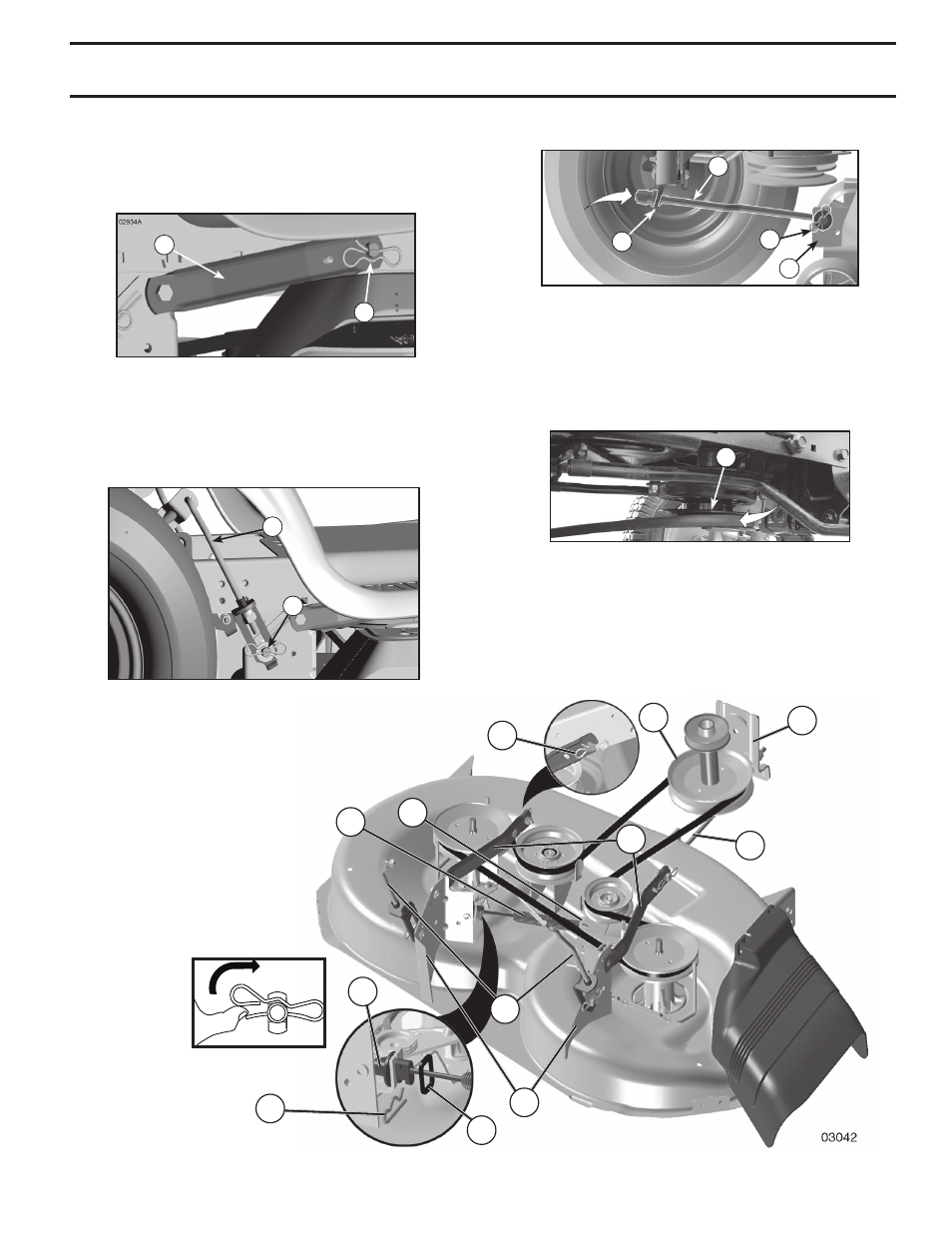 02934A

03042