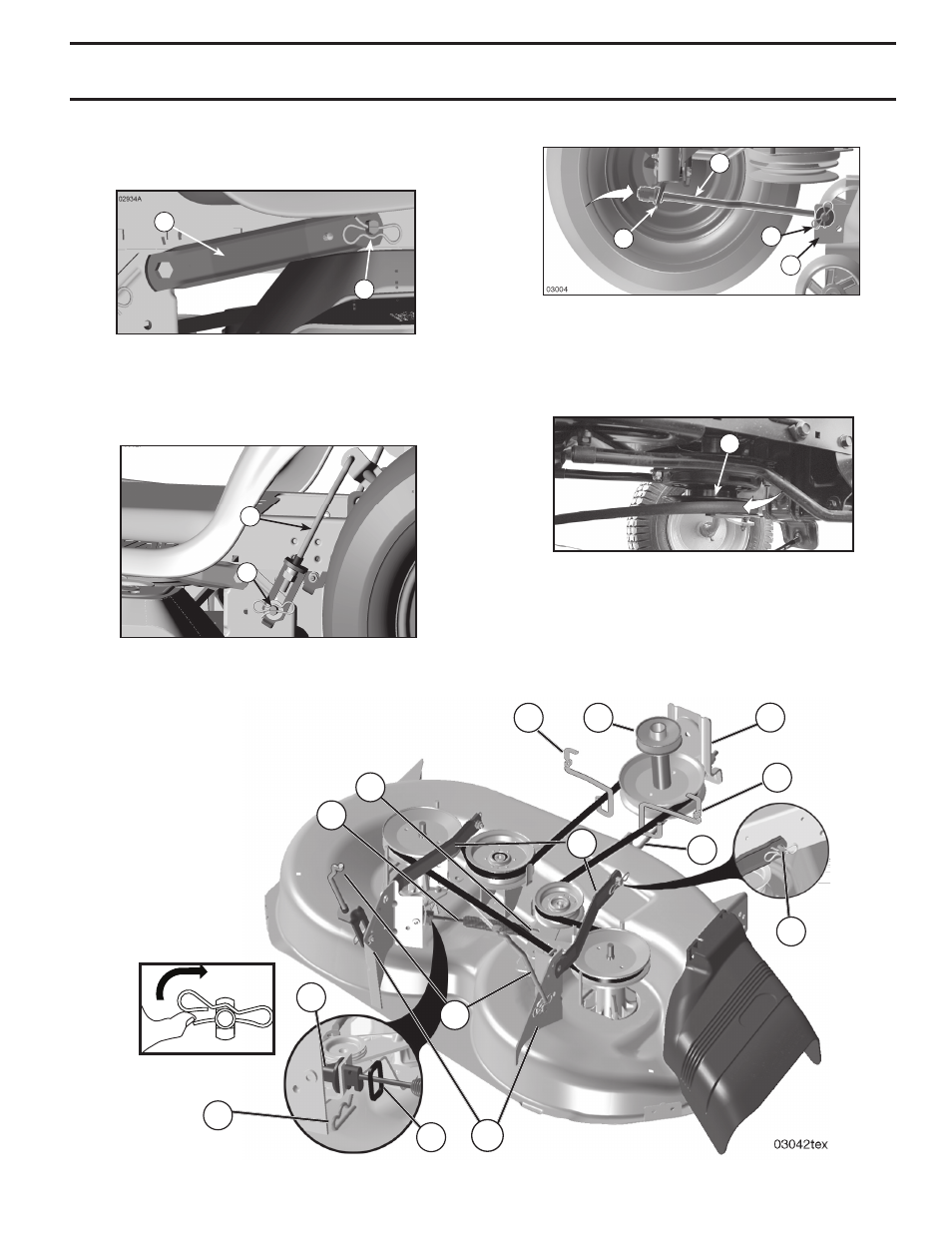 02934A

03004

03042tex