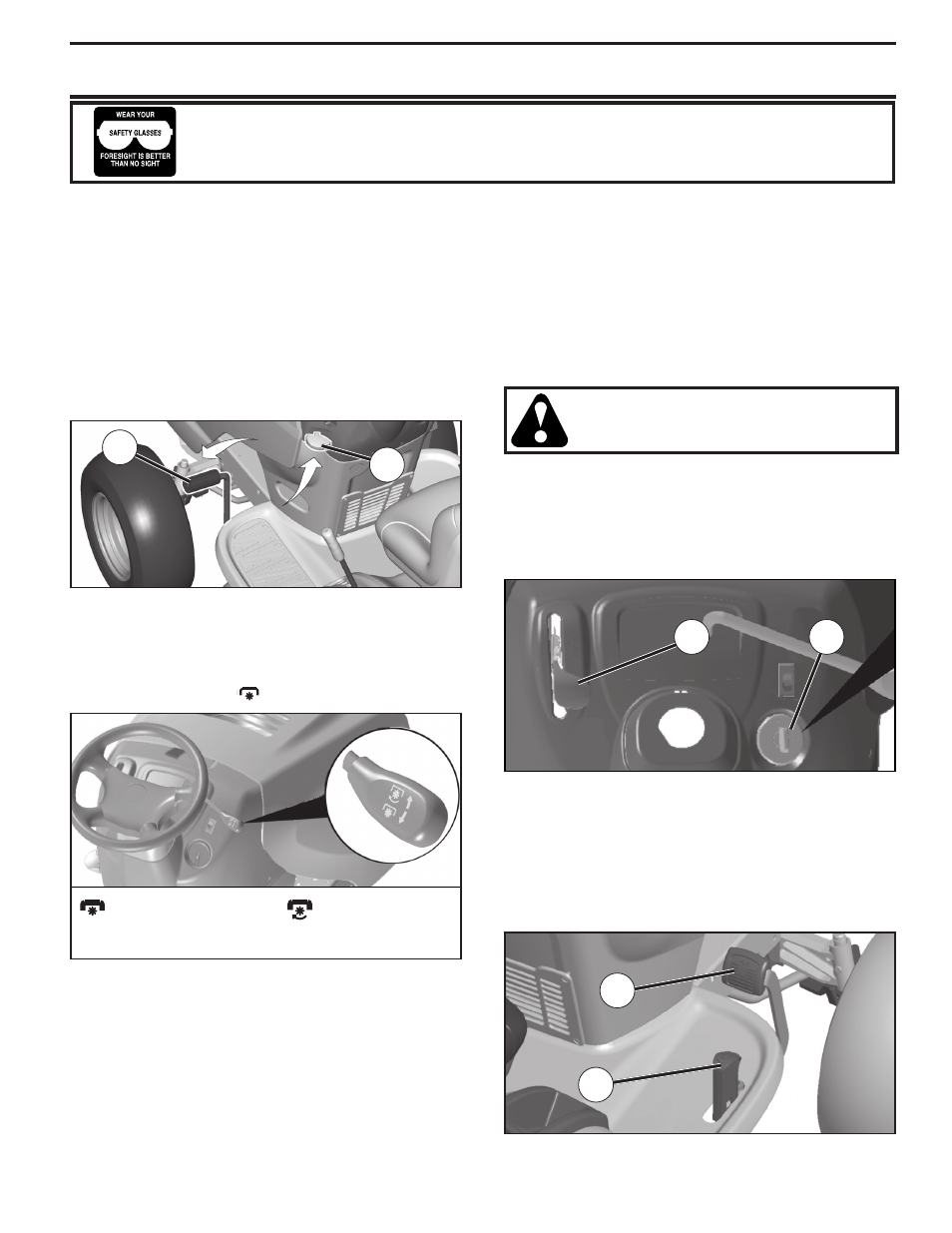 WEAR YOUR
SAFETY GLASSES
FORESIGHT IS BETTER THAN NO SIGHT