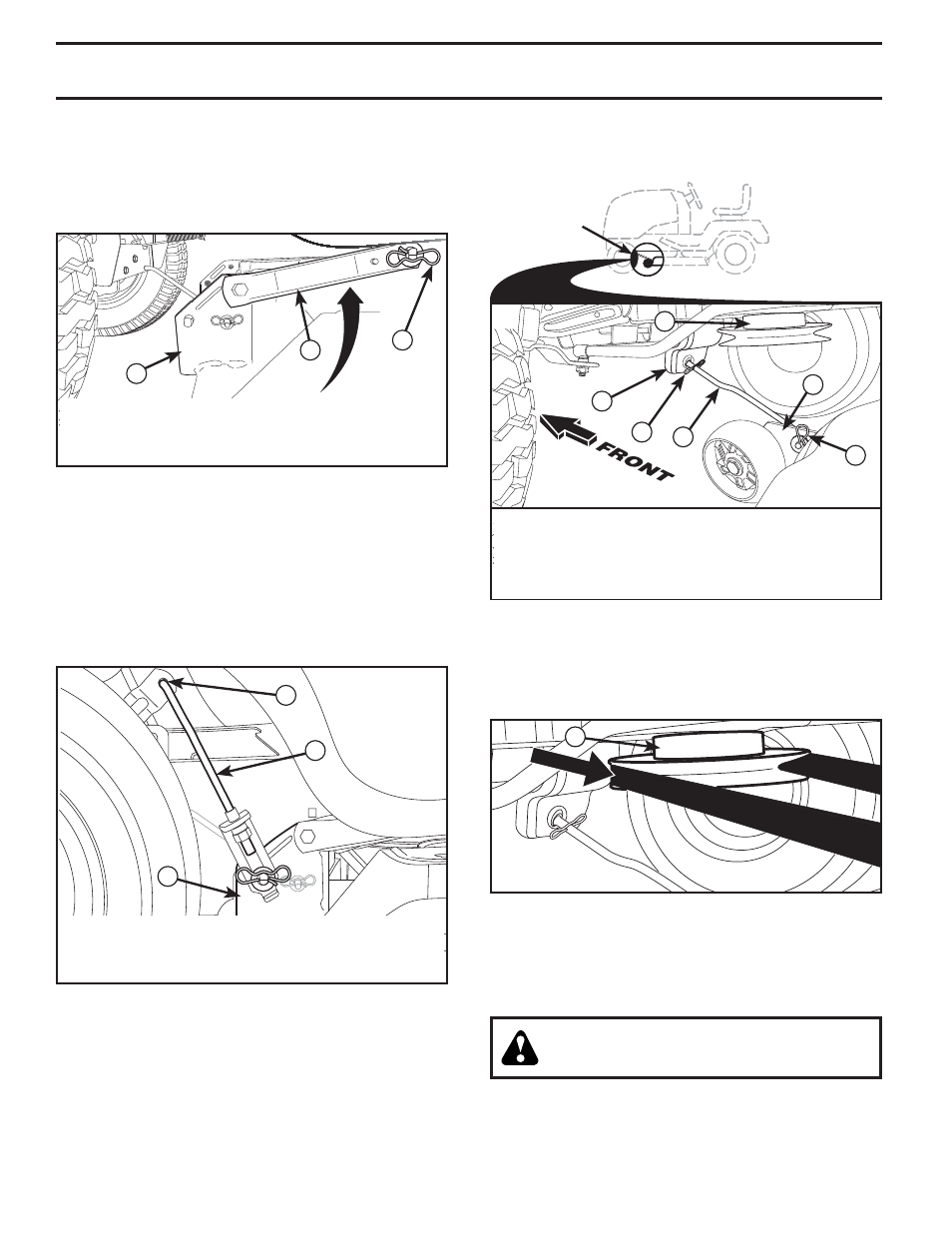 FRONT