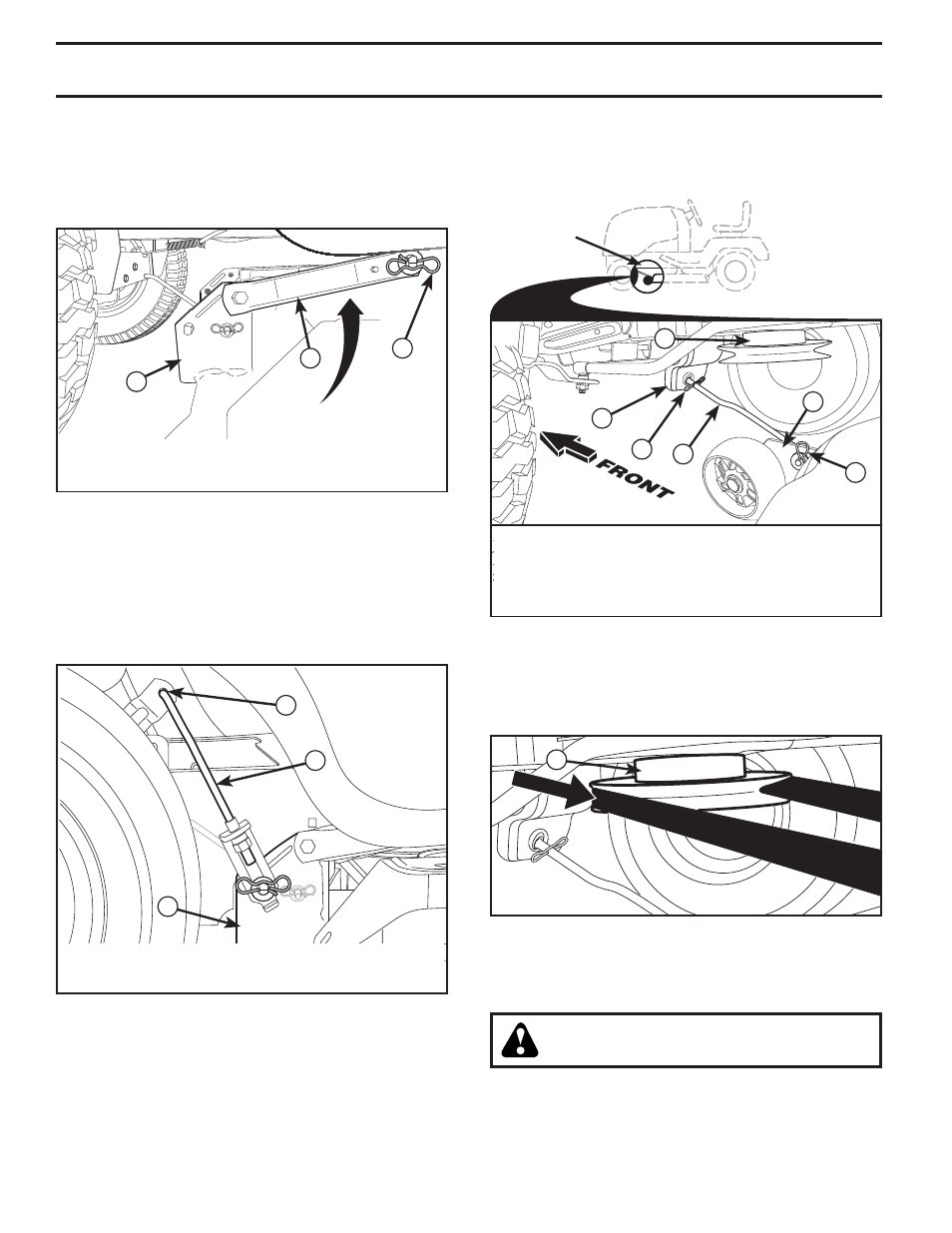 FRONT