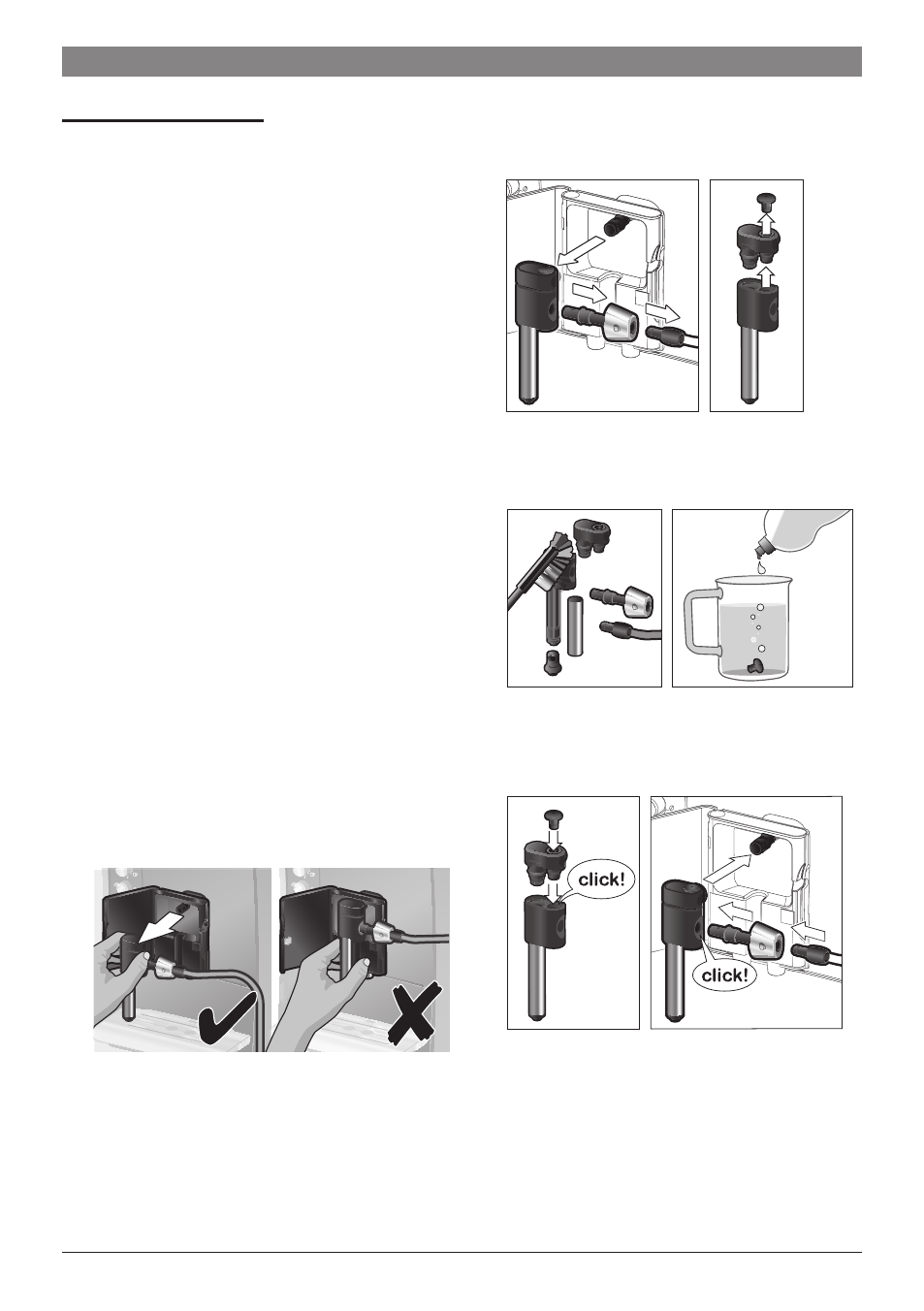 click!

click!