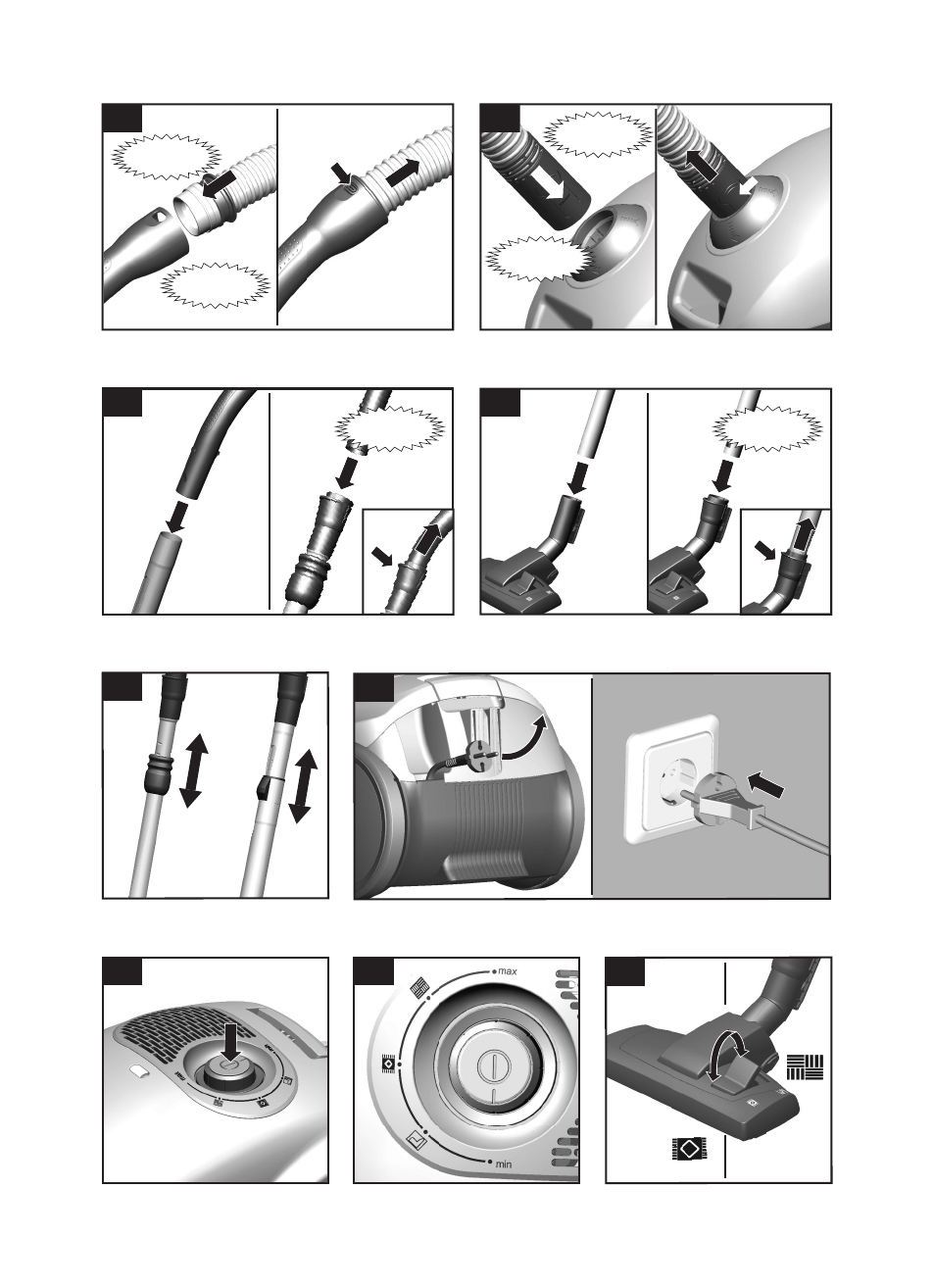 max

min