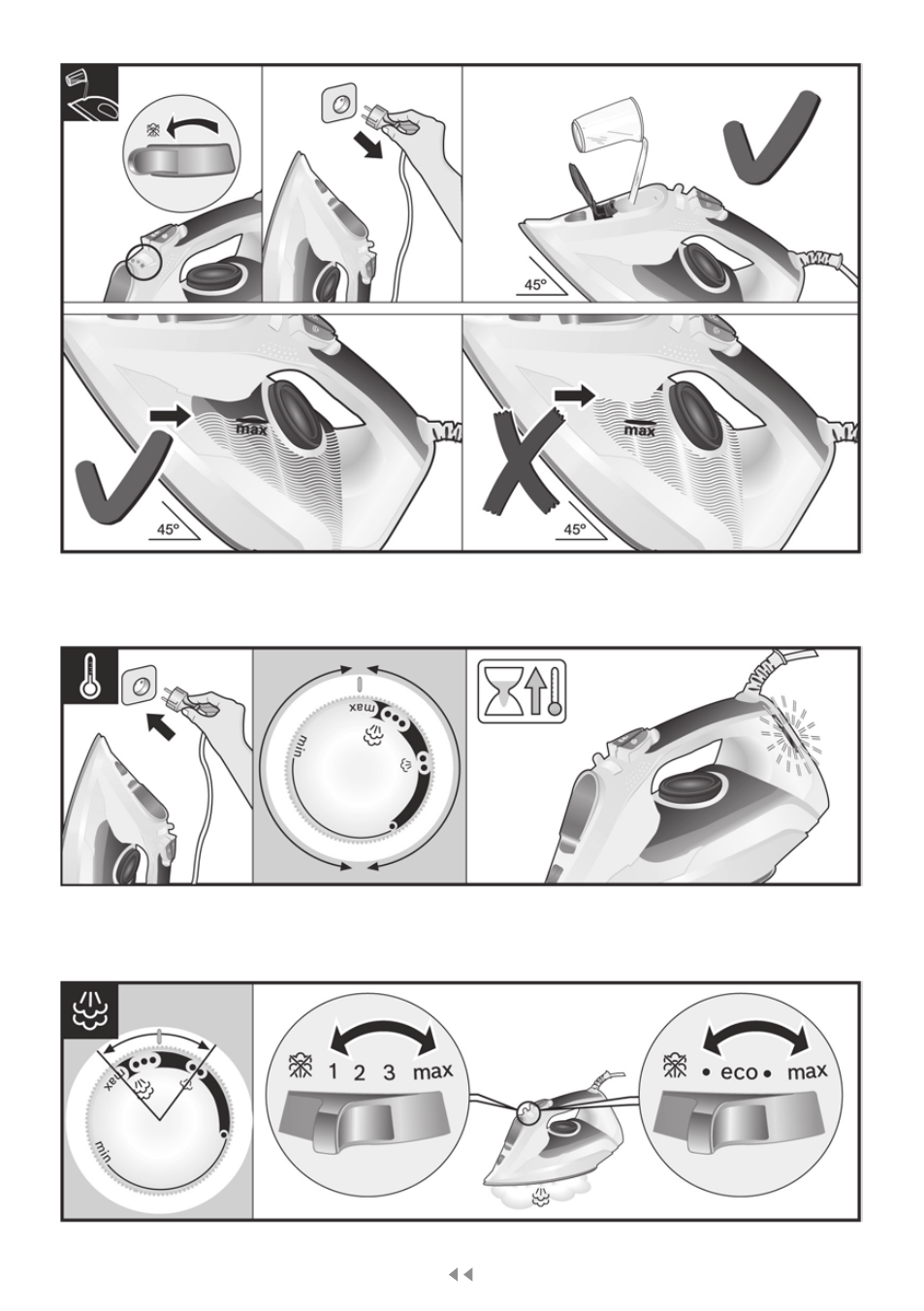 45°

max

45°

max

45°

max

min

max

min

1 2 3 max

• eco • max