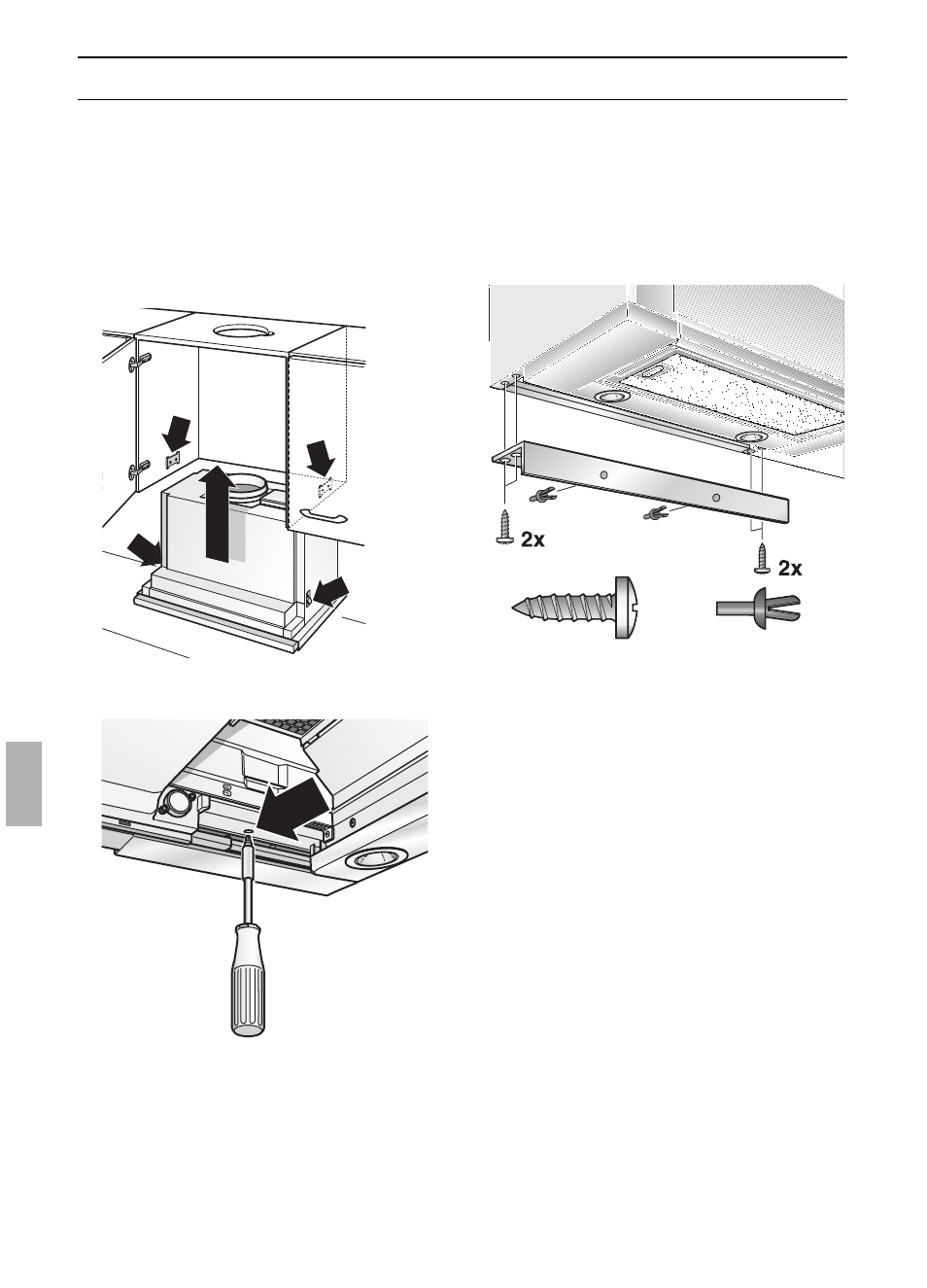 2x

2x