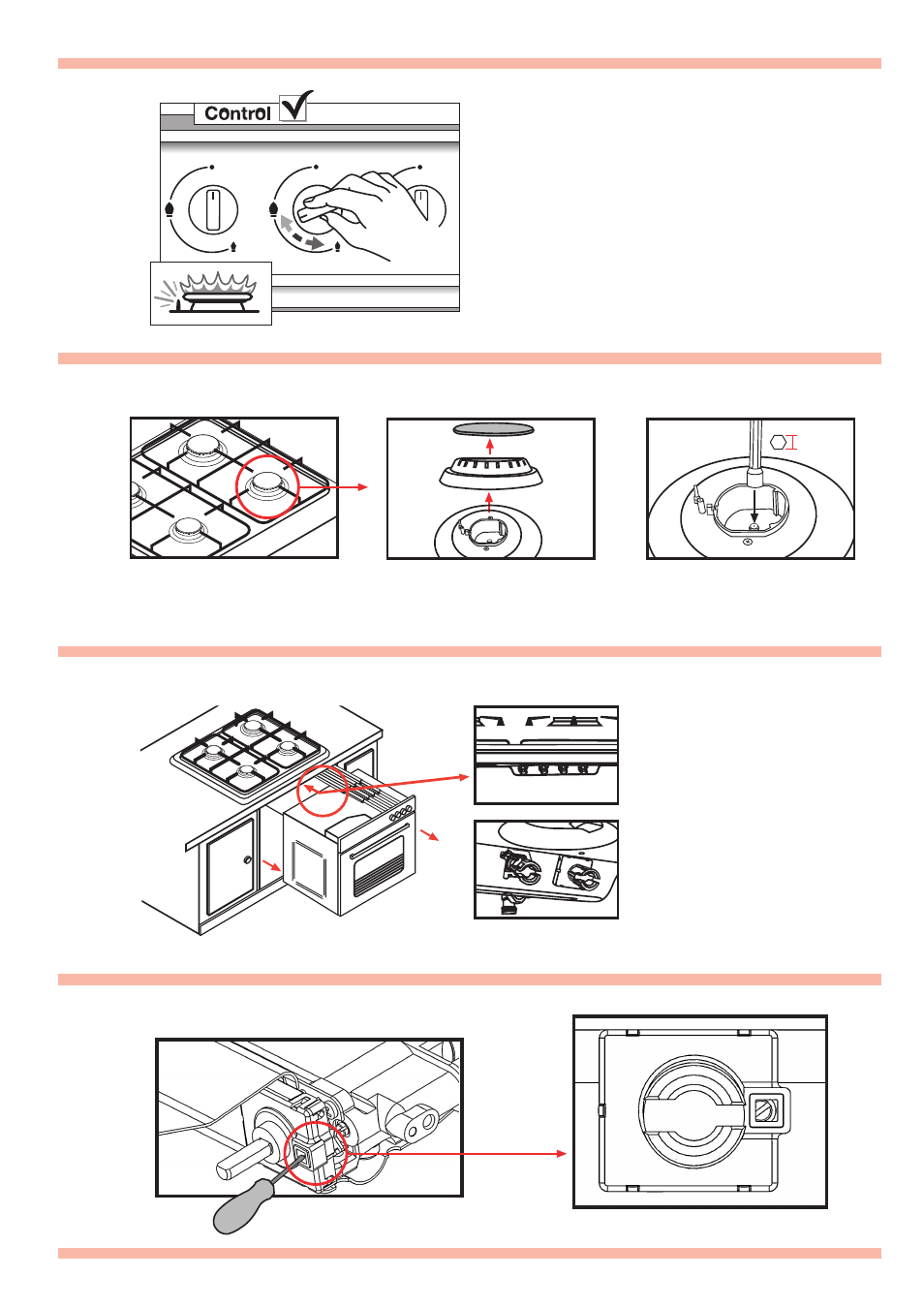 Control