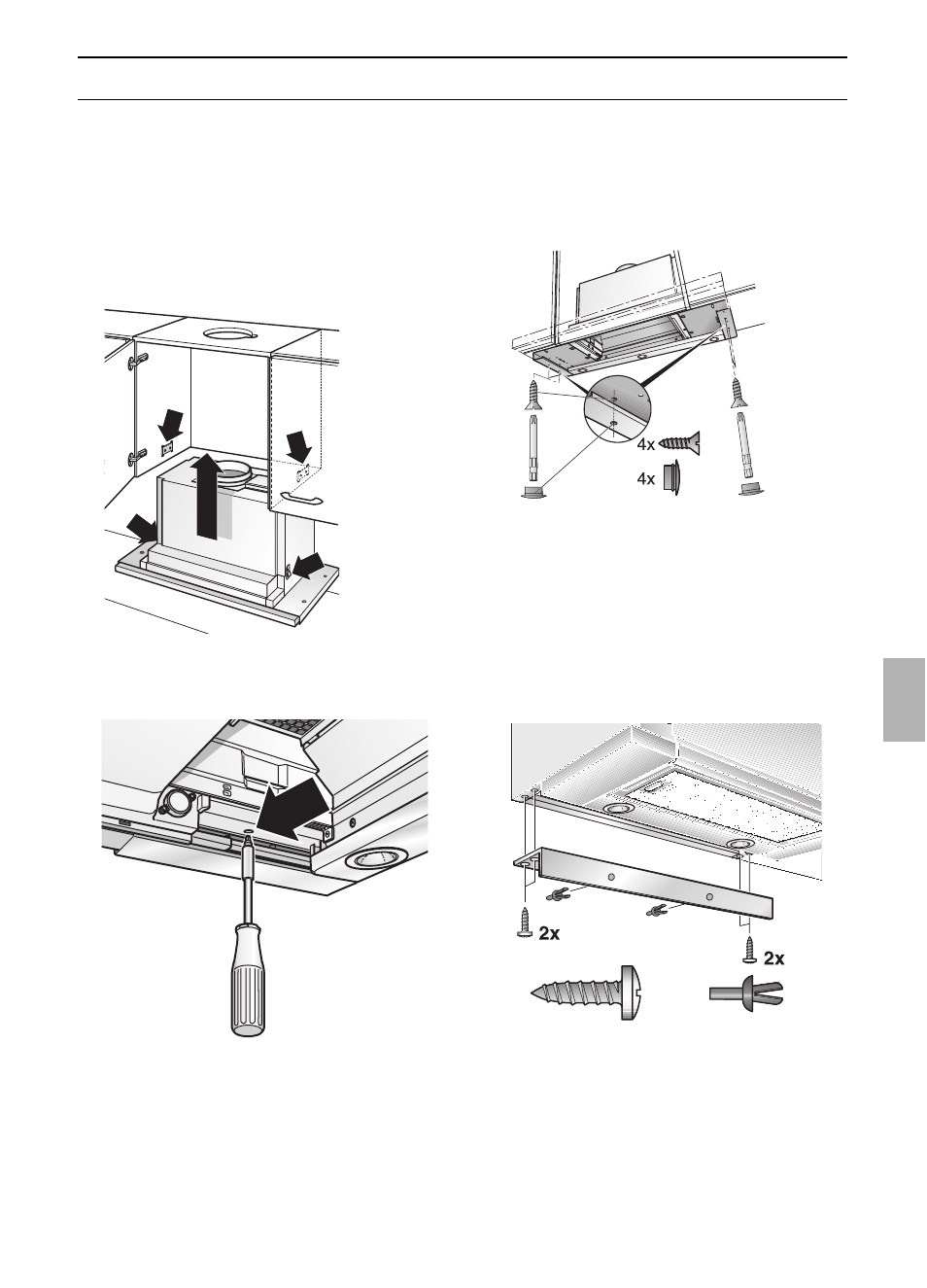 4x
4x

2x
2x