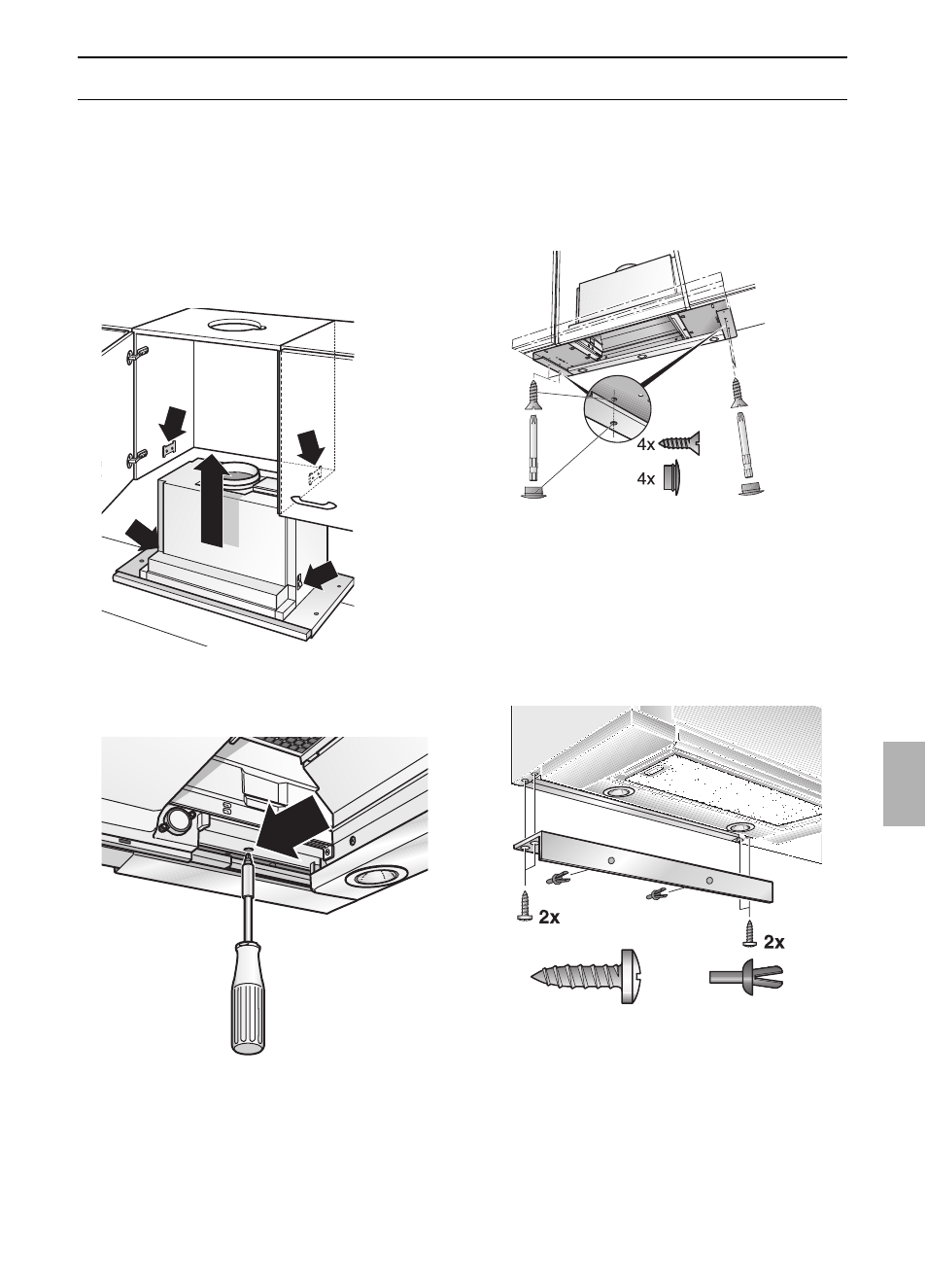 4x
4x
2x
2x