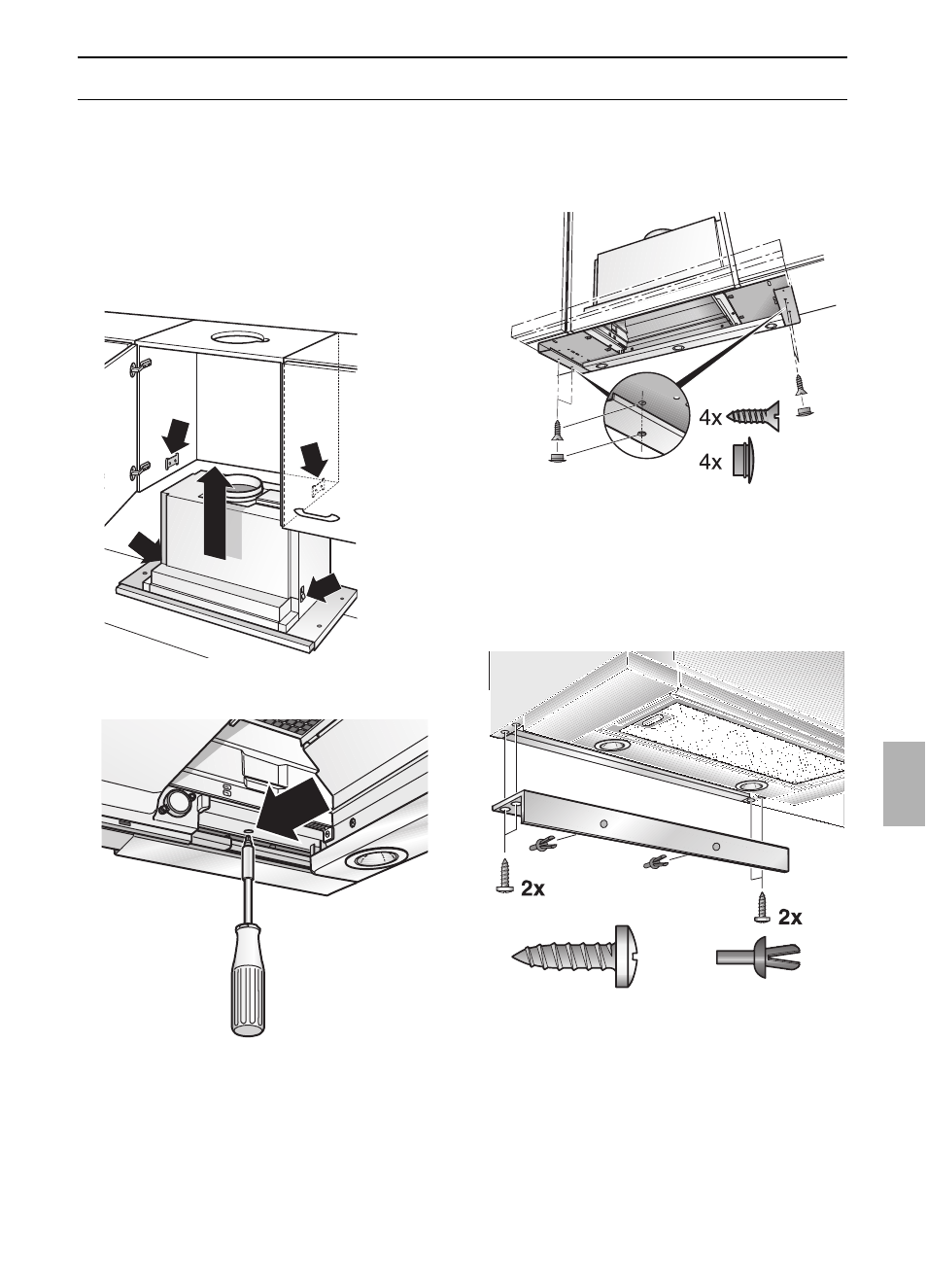 4x

4x

2x

2x