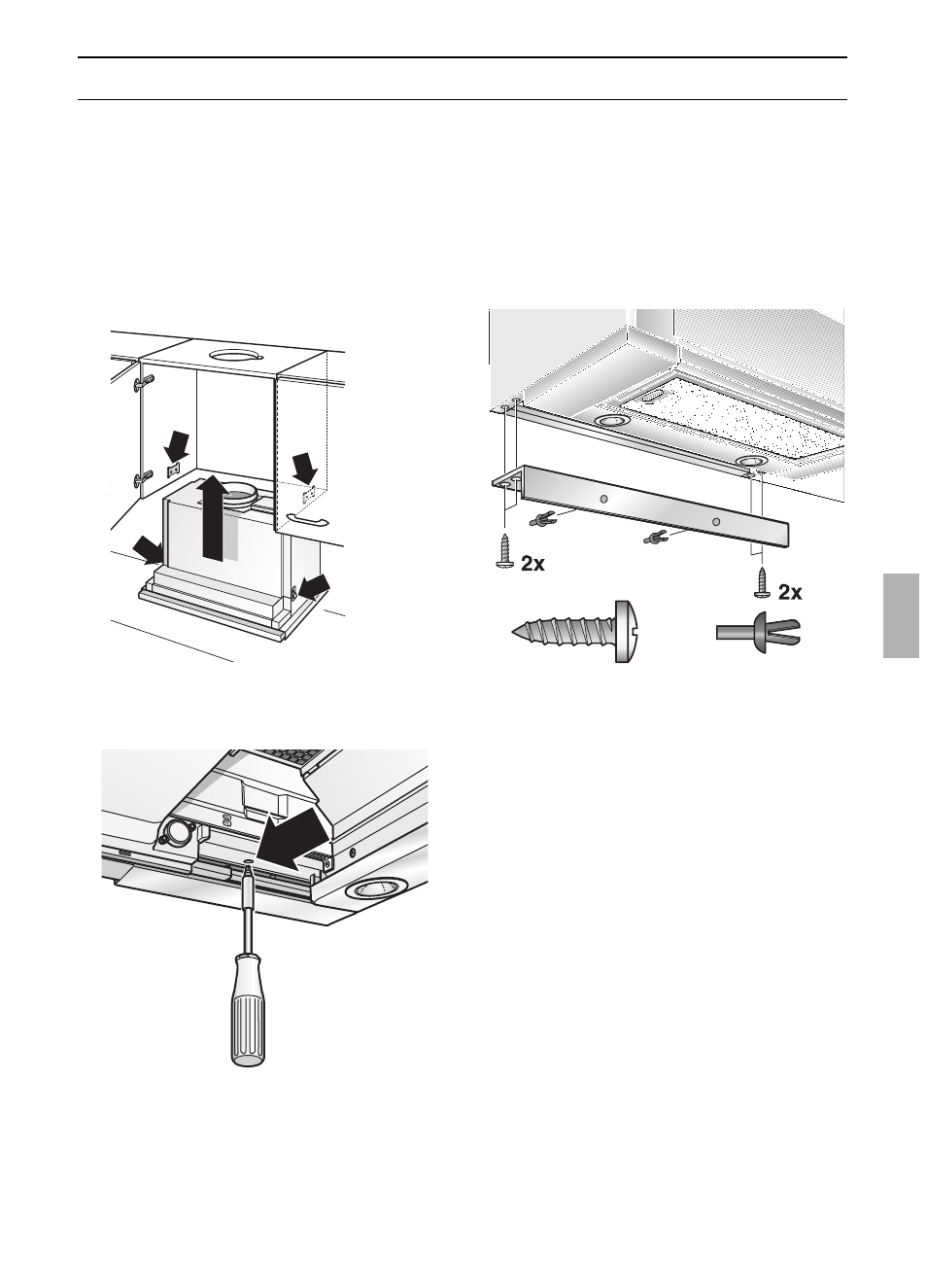 2x

2x