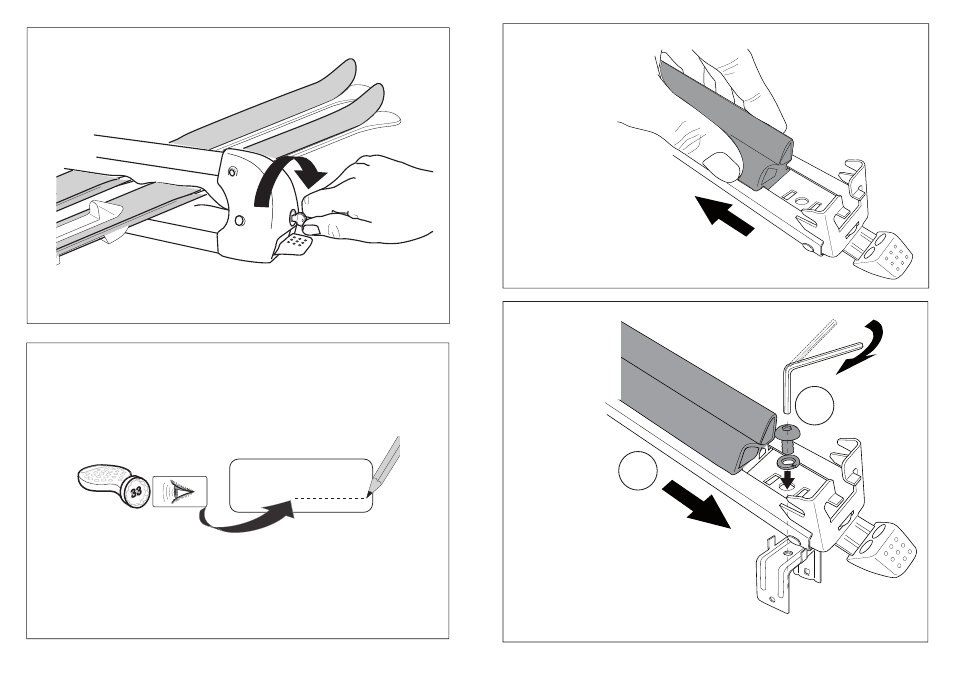 33