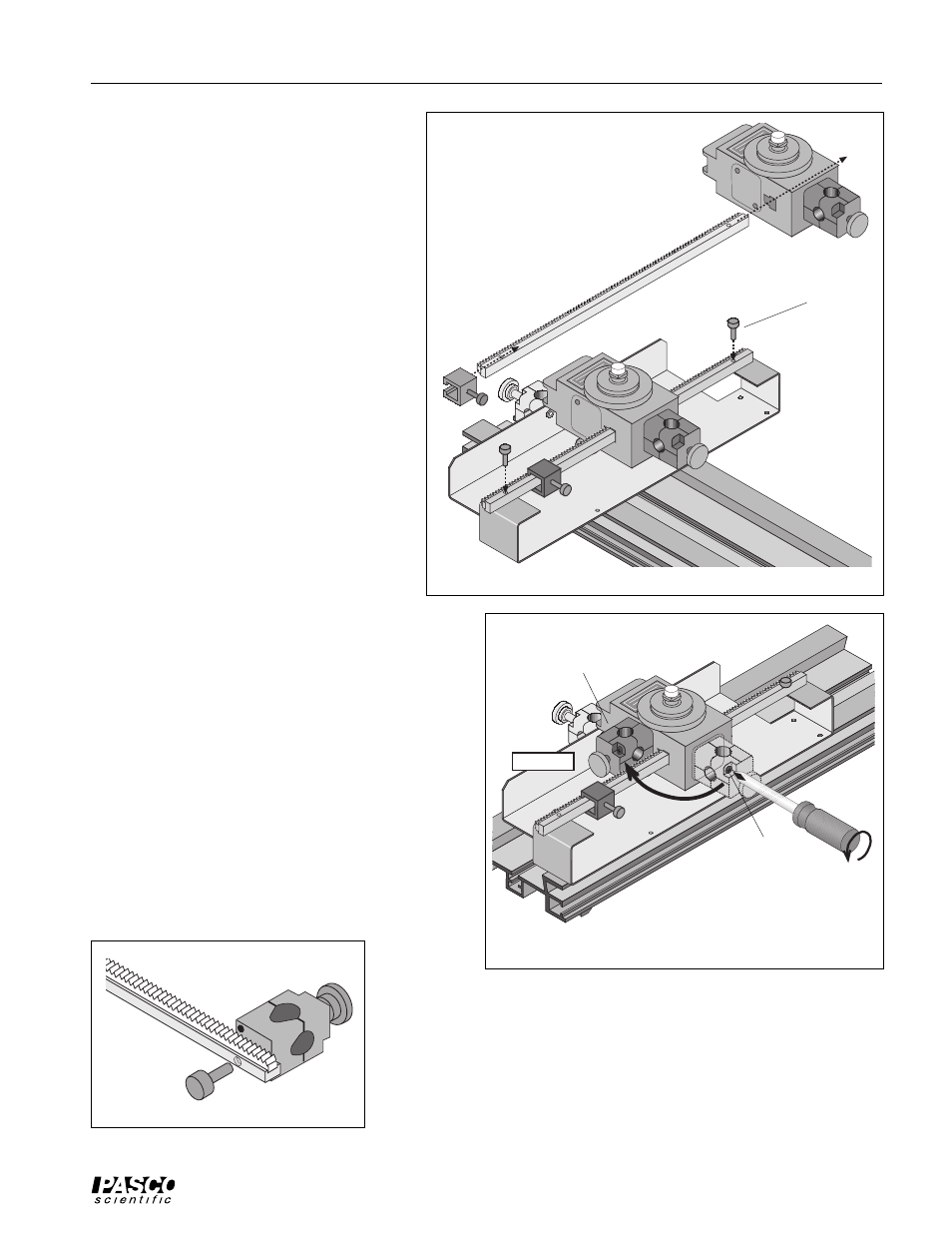 PASCO
scientific