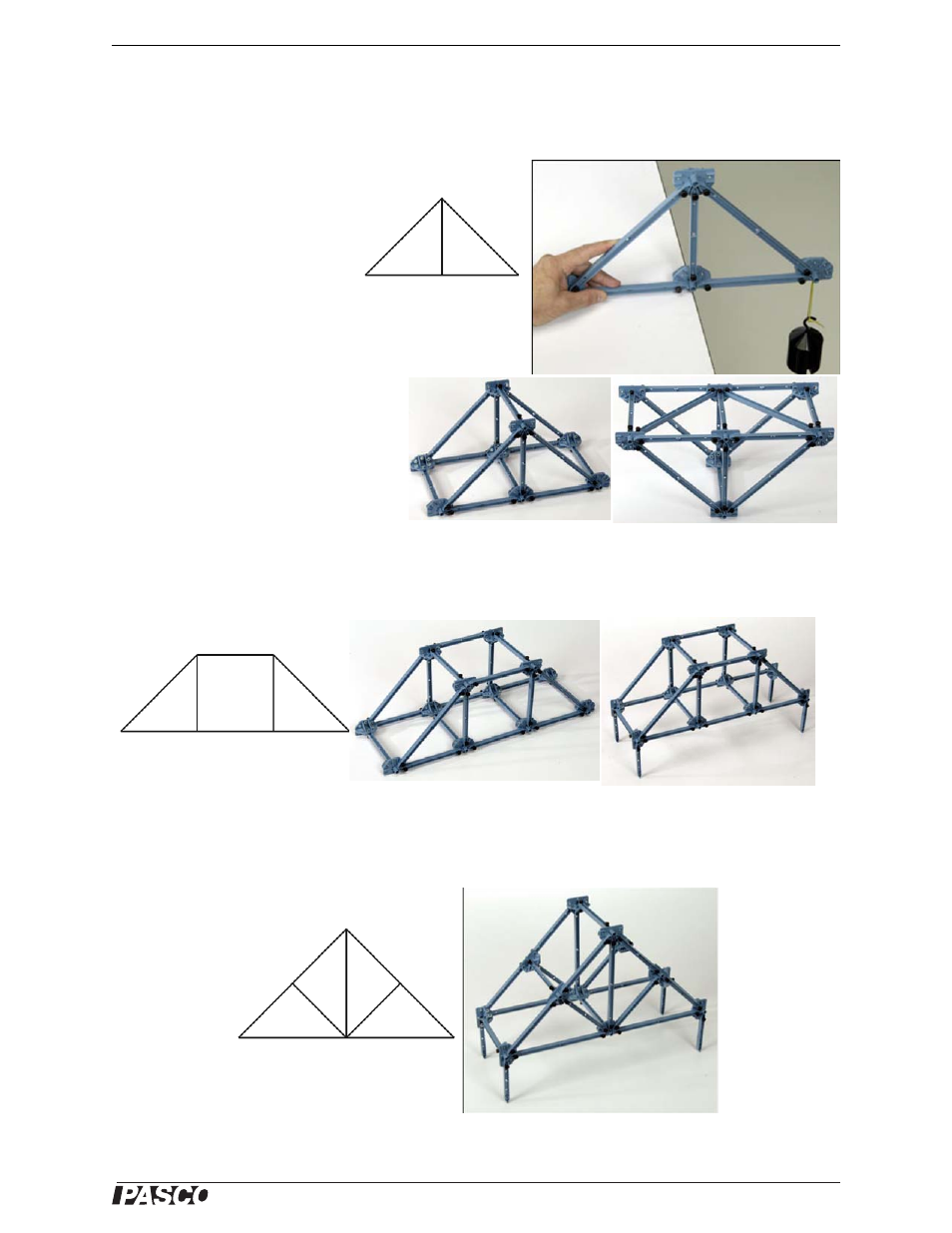 PASCO