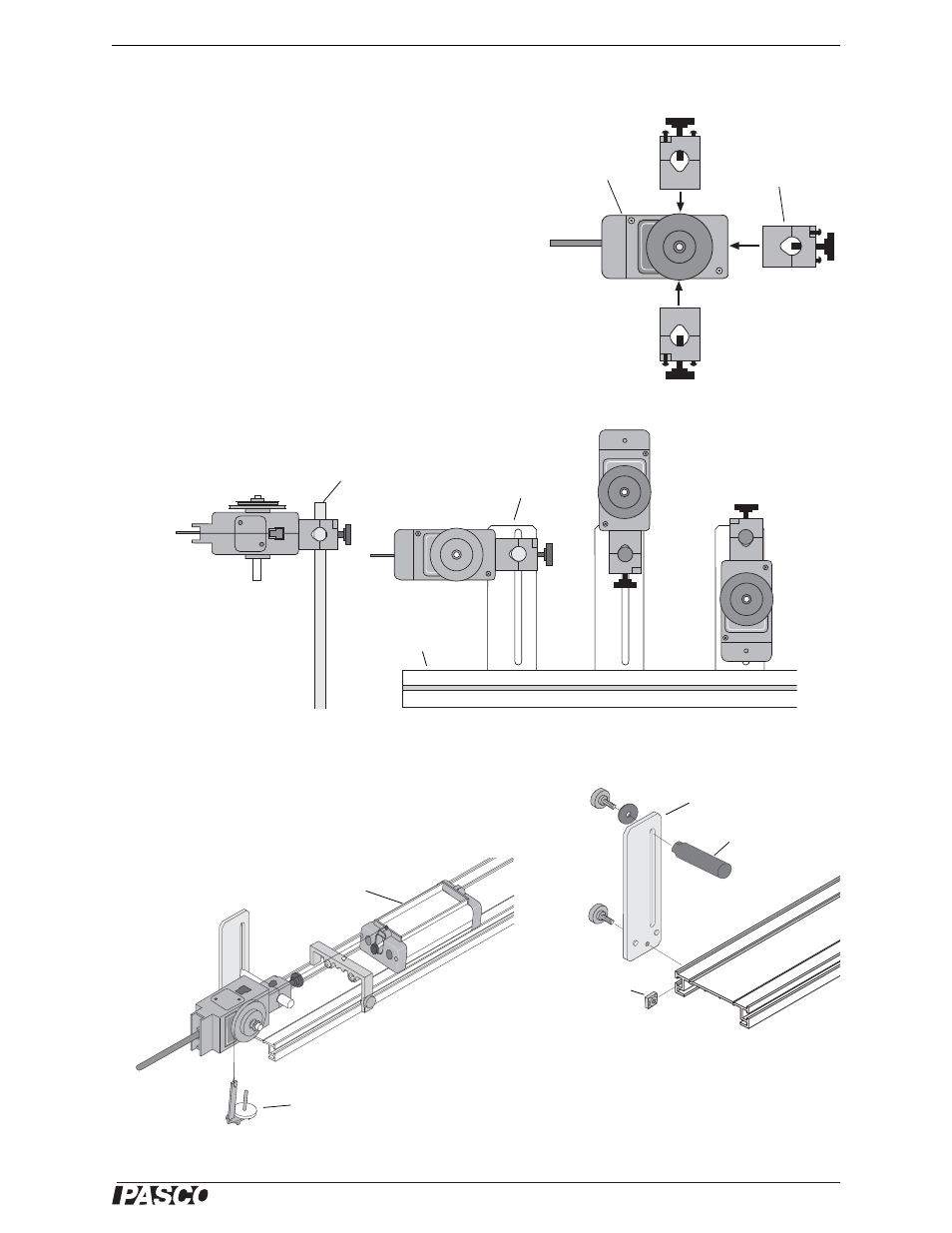 PASCO