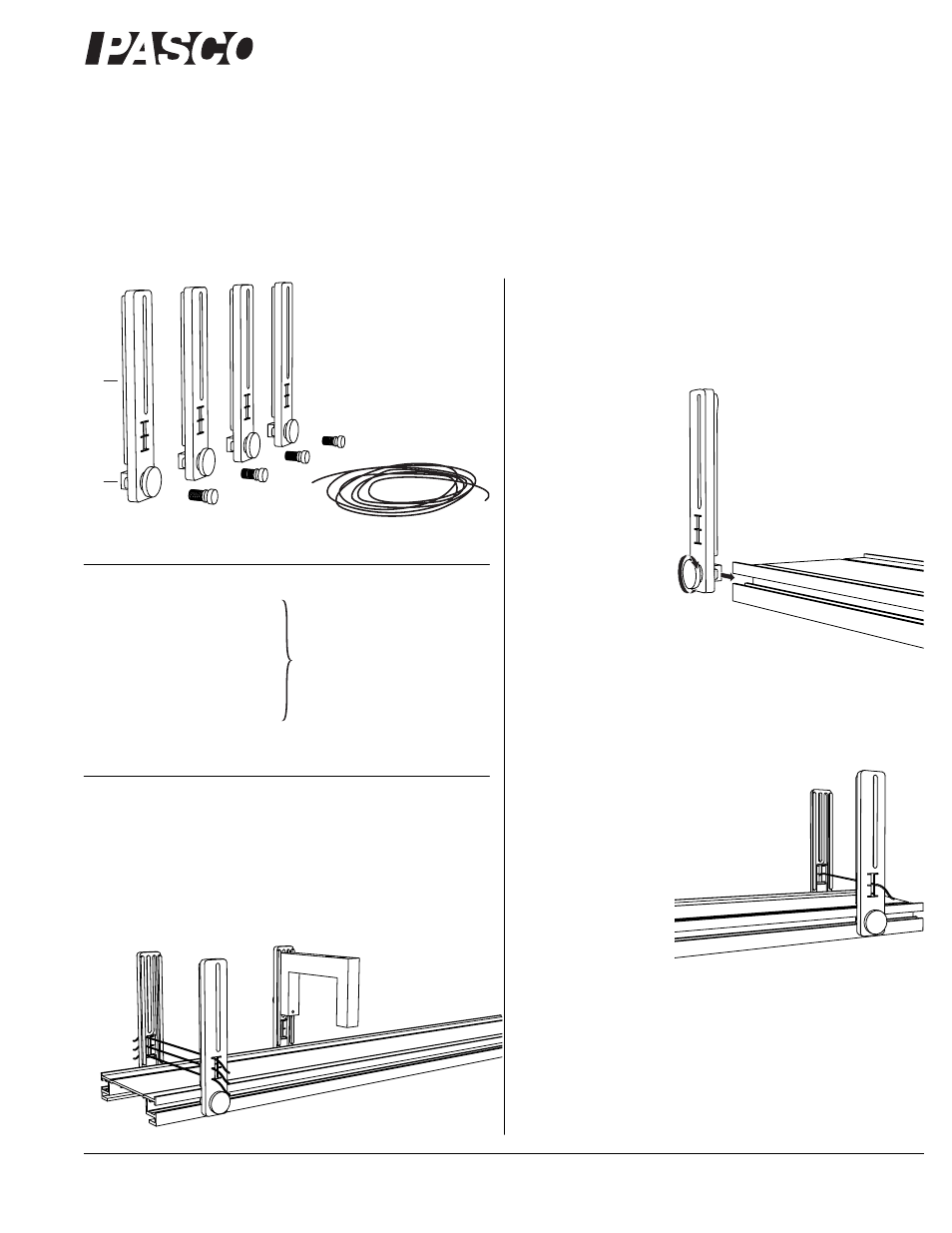 PASCO