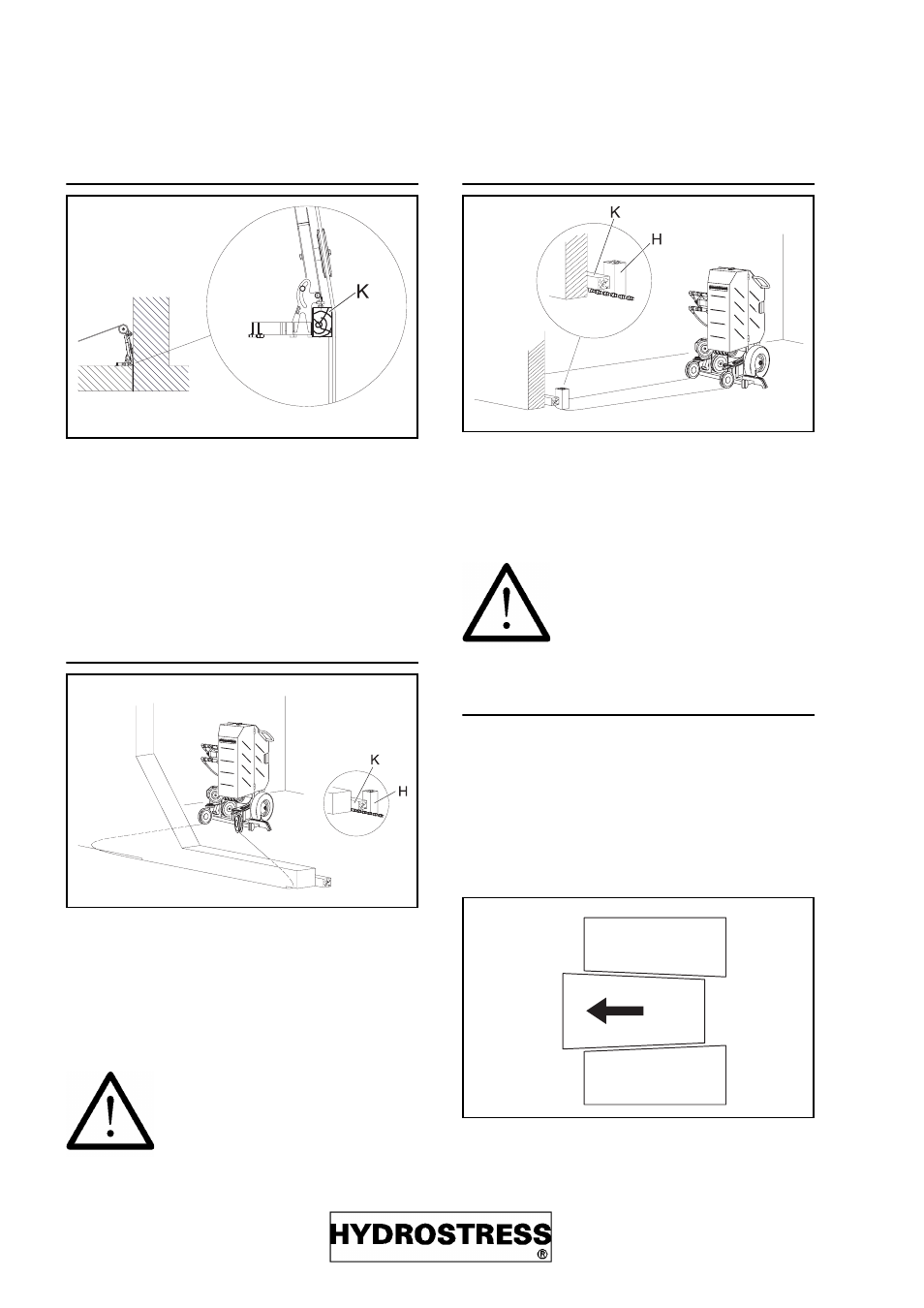 K

K

H

K

H

HYDROSTRESS
®