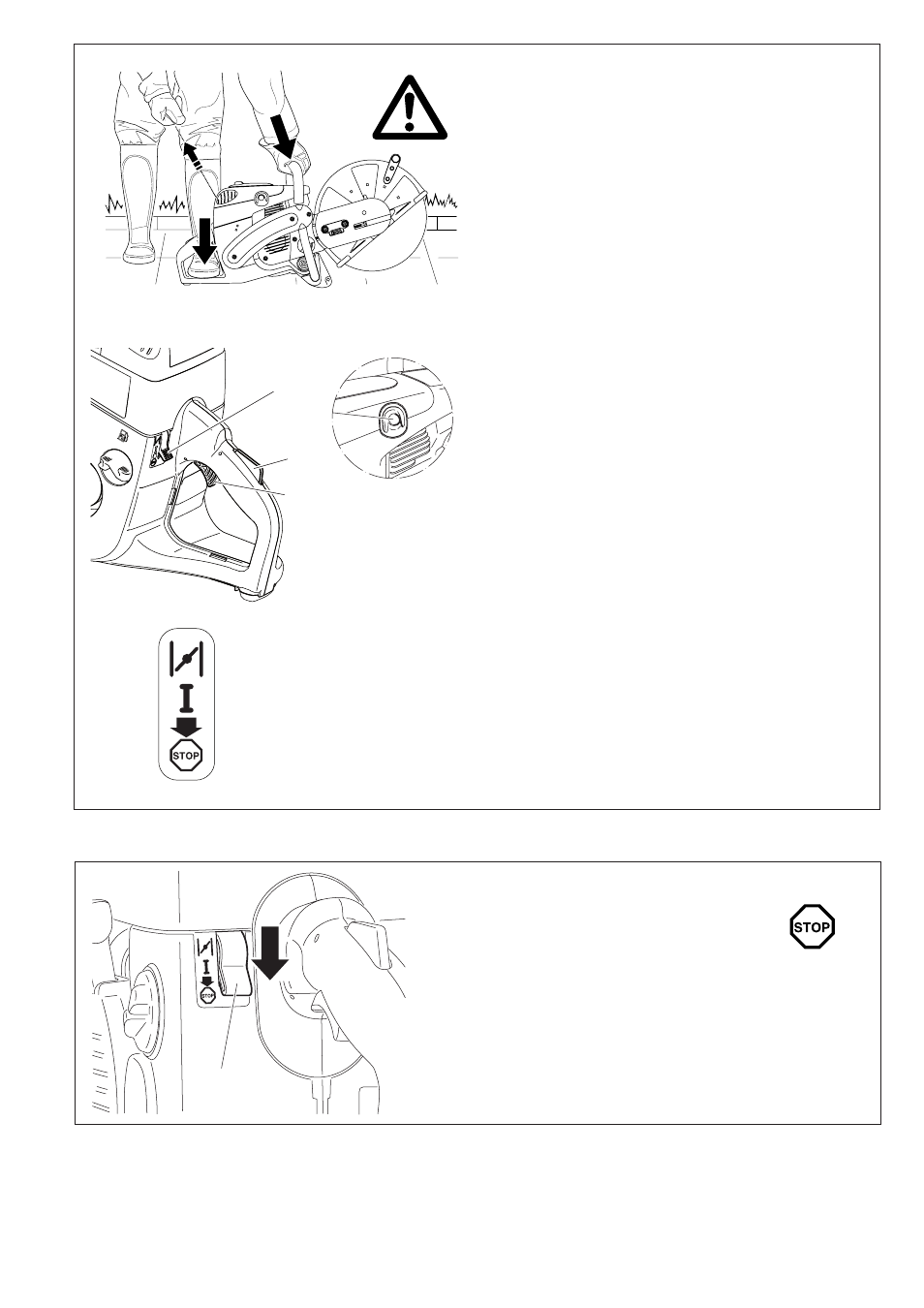 STOP

STOP

STOP