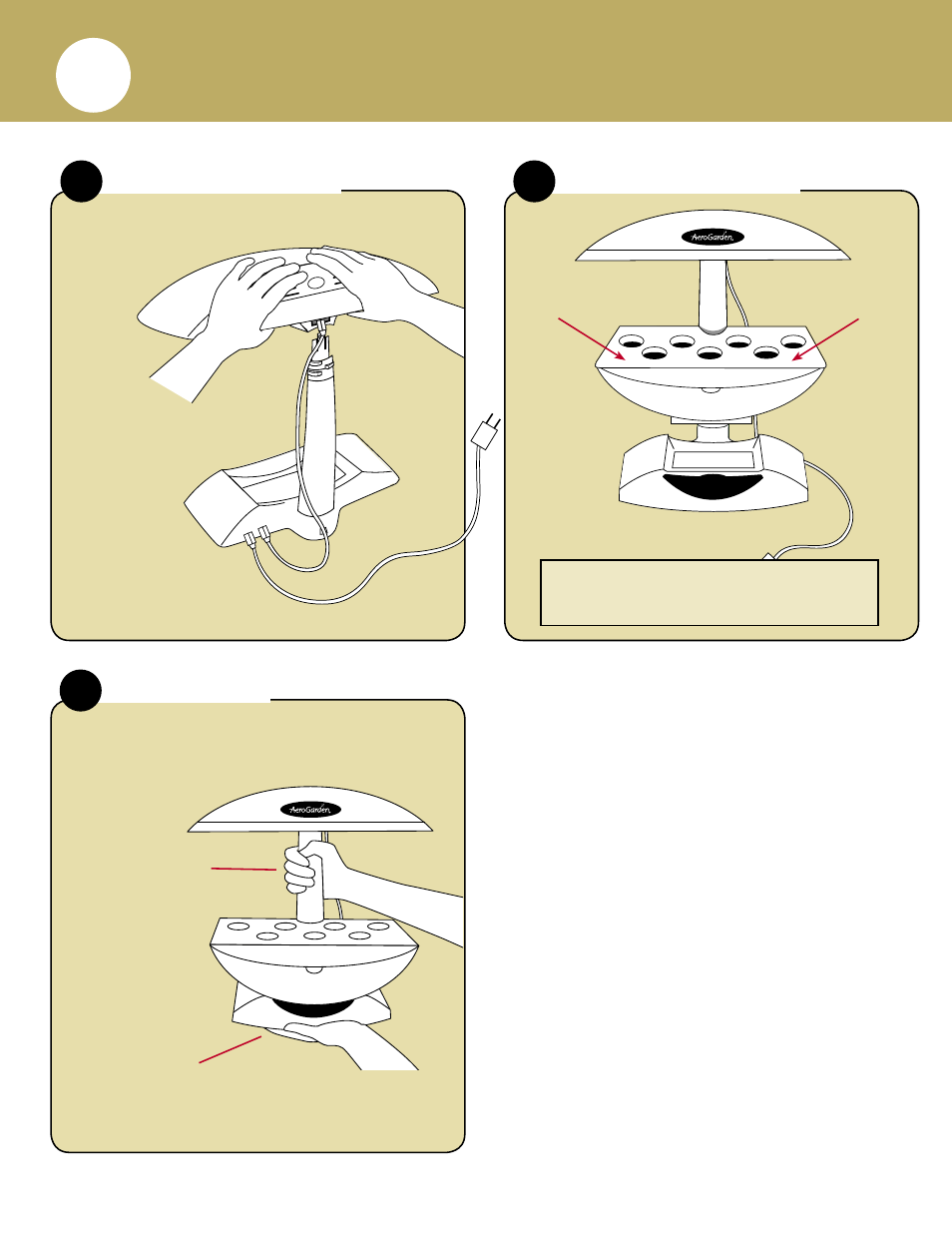 AeroGarden

AeroGarden