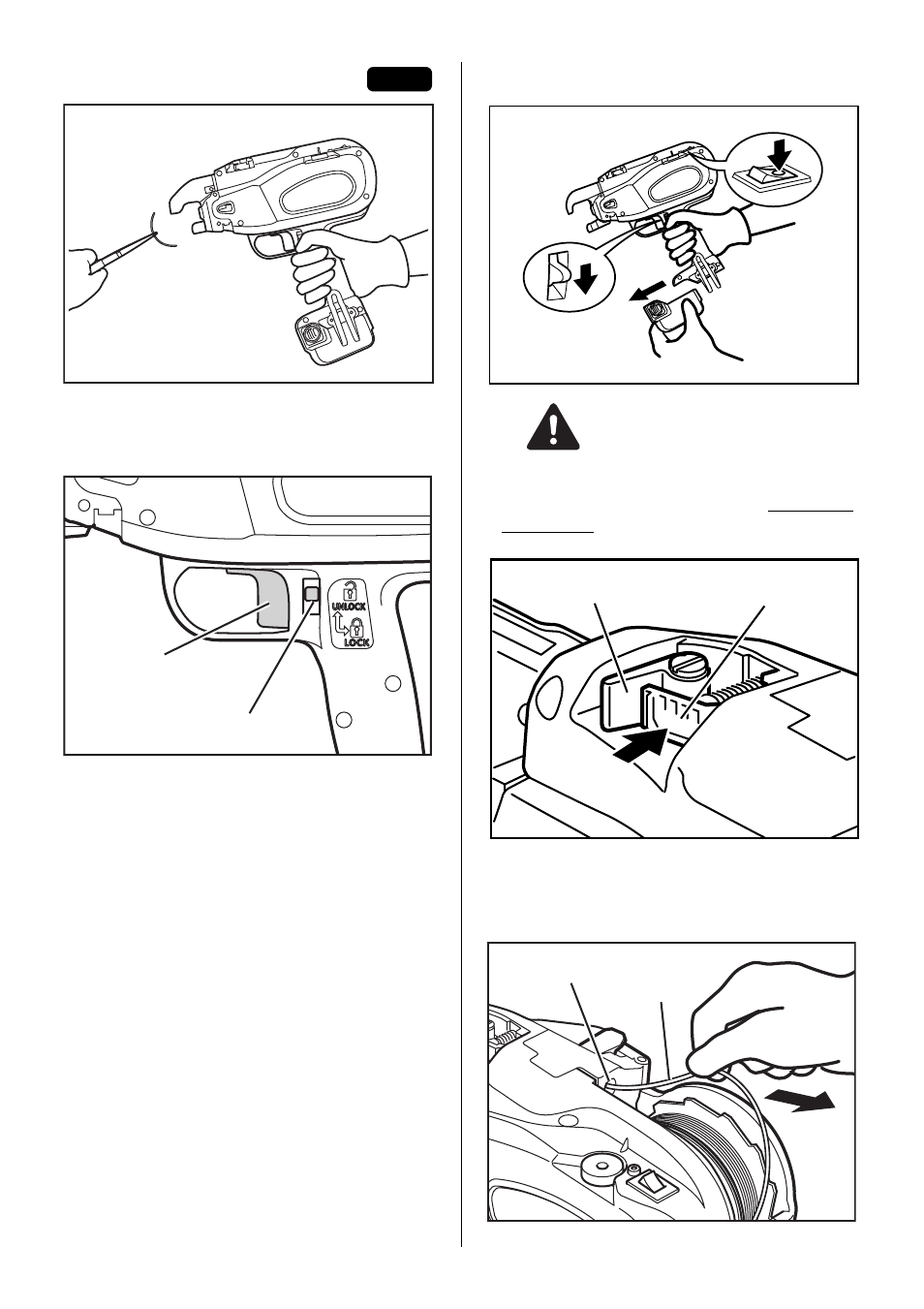 UNLOCK

LOCK