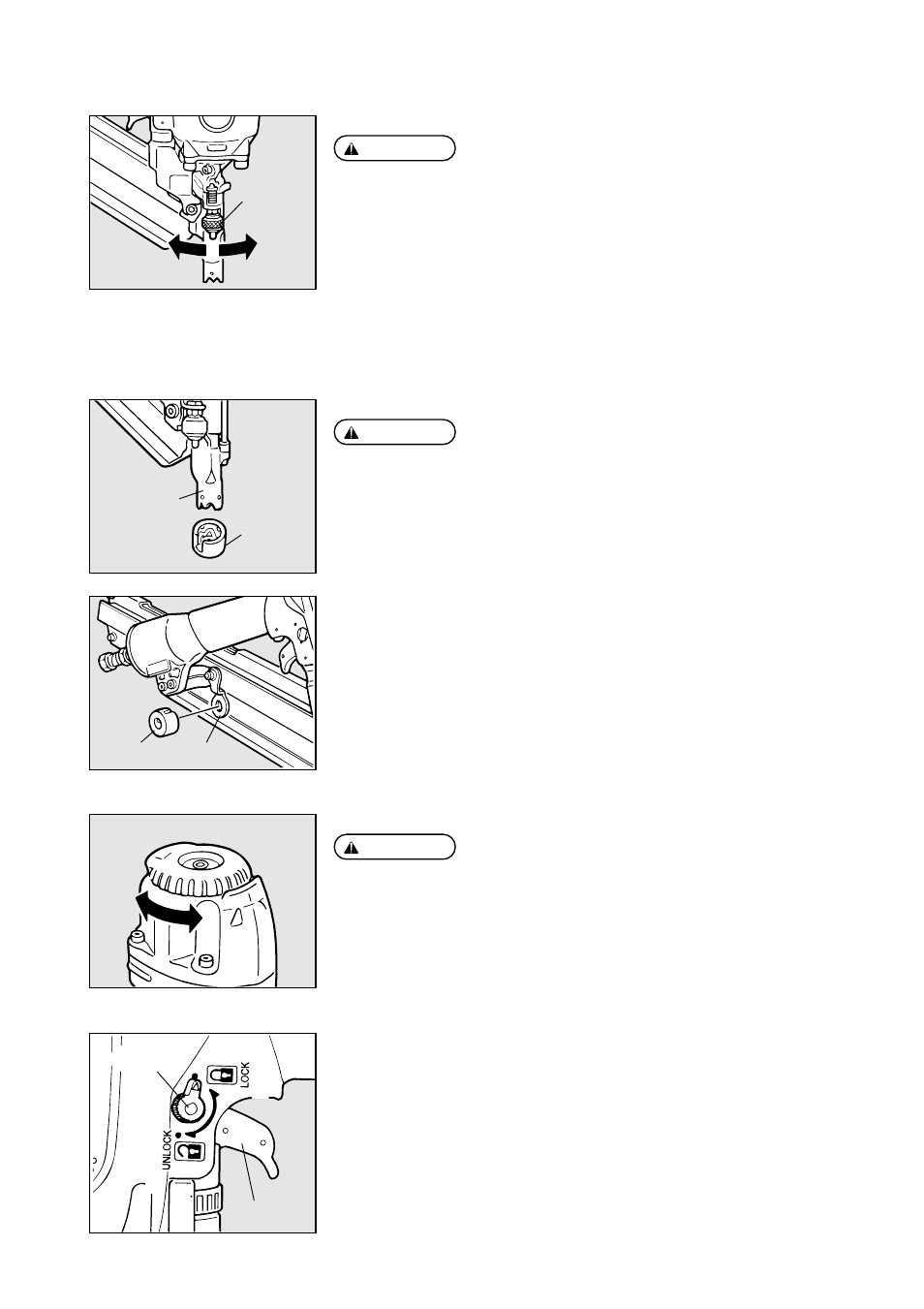 LOCK

UNLOCK