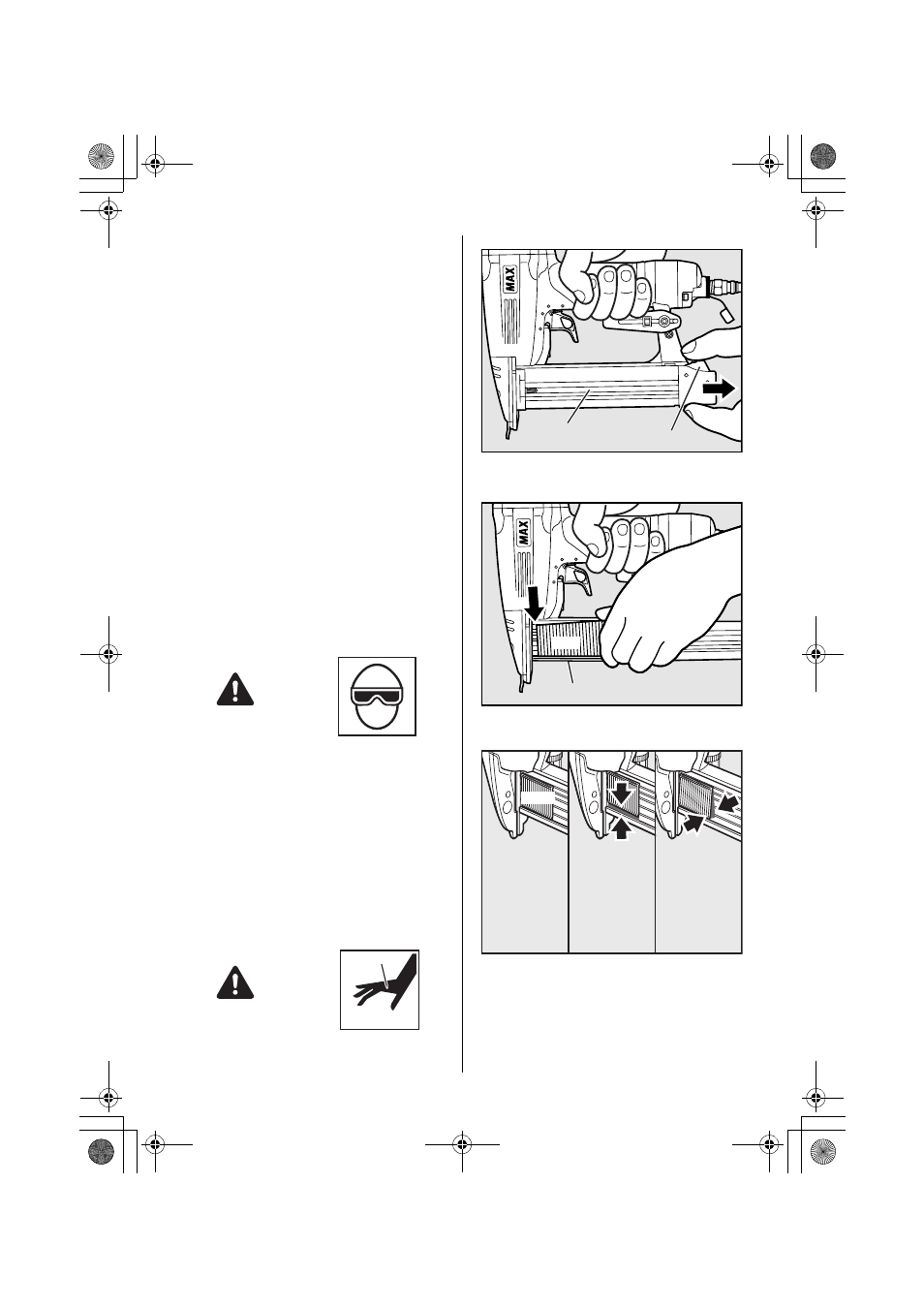 MAX

MAX