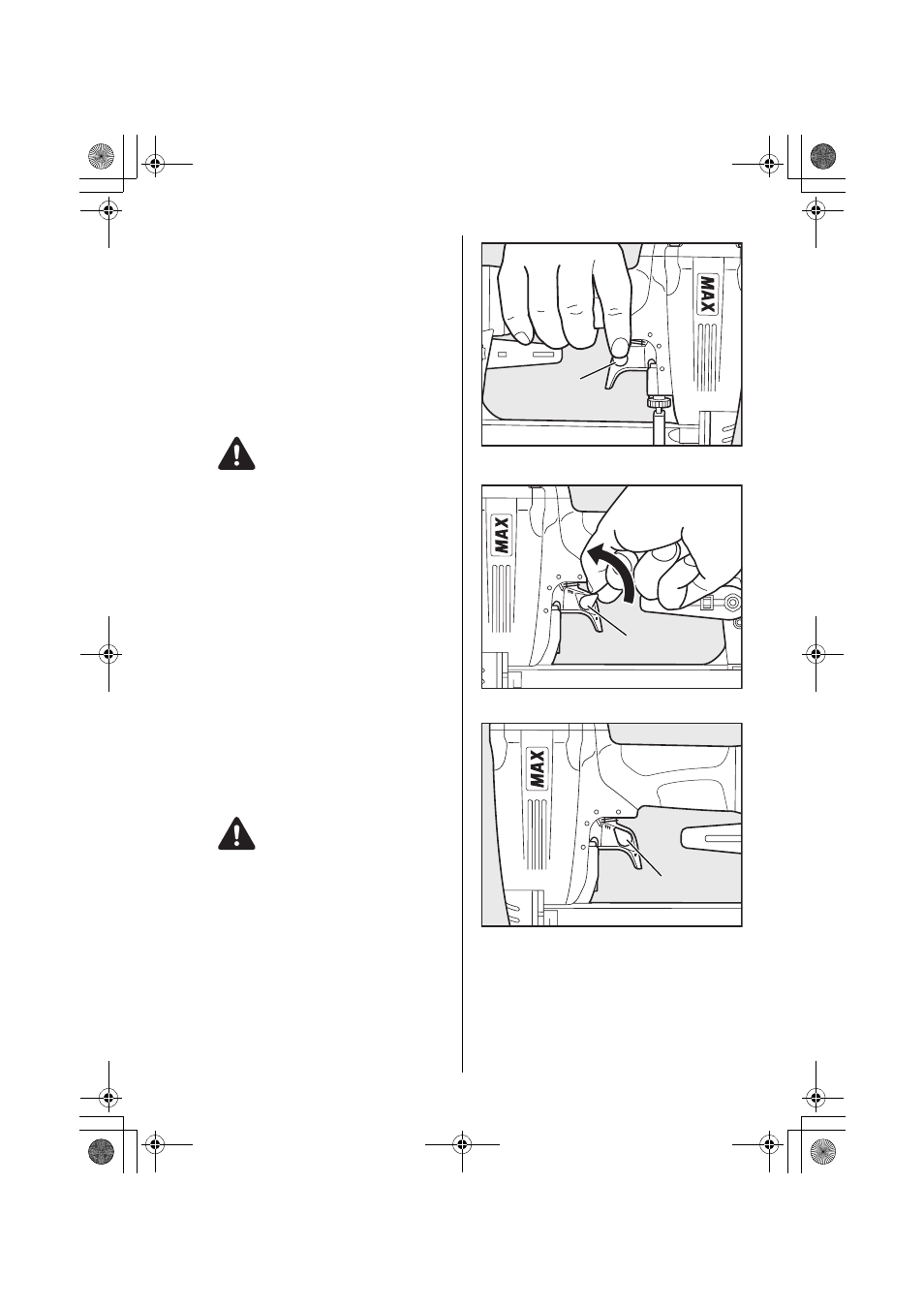 MAX

MAX

MAX